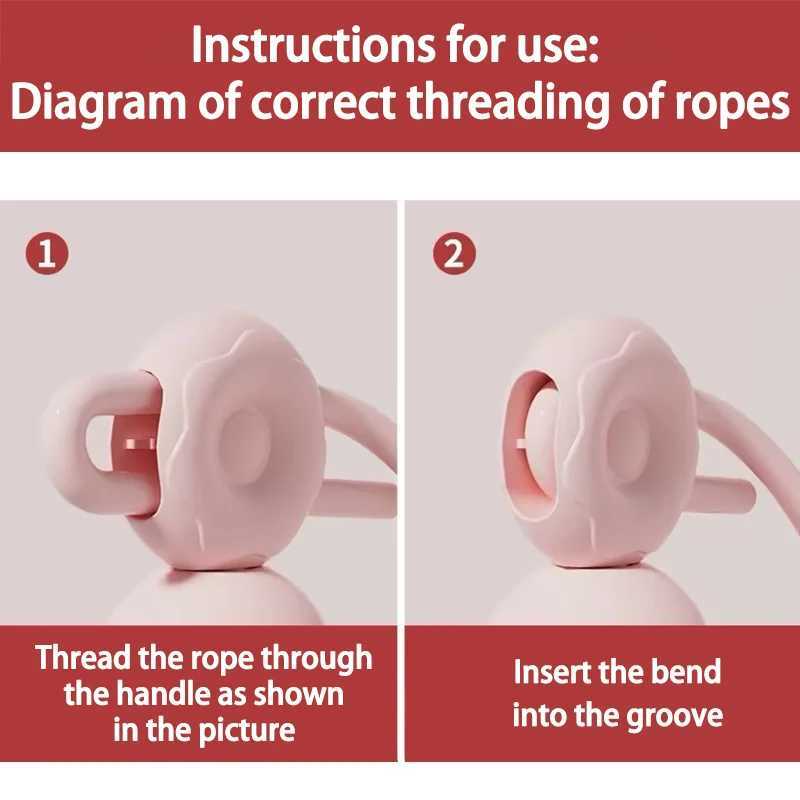 Instructions for use:
Diagram of correct threading of ropes

1

Thread the rope through the handle as shown in the picture

2

Insert the bend into the groove