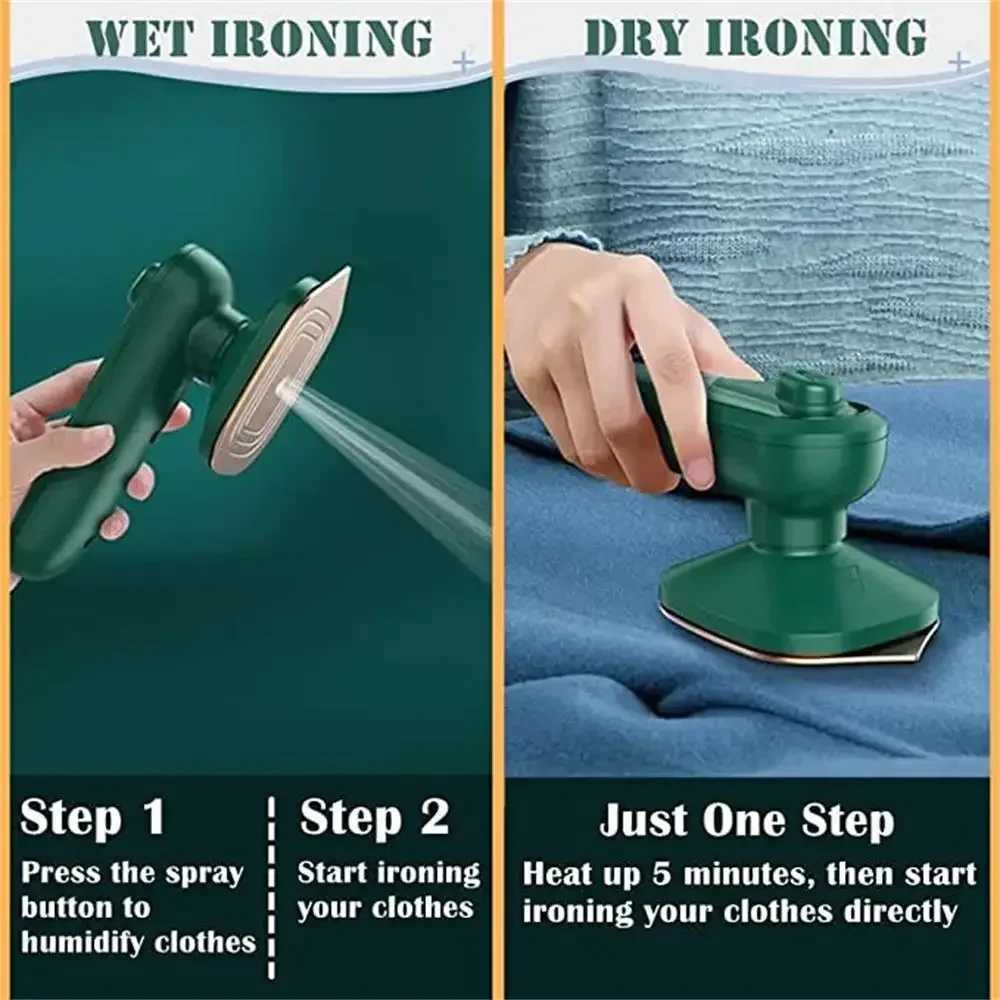 WET IRONING

Step 1
Press the spray button to humidify clothes

Step 2
Start ironing your clothes

DRY IRONING

Just One Step
Heat up 5 minutes, then start ironing your clothes directly