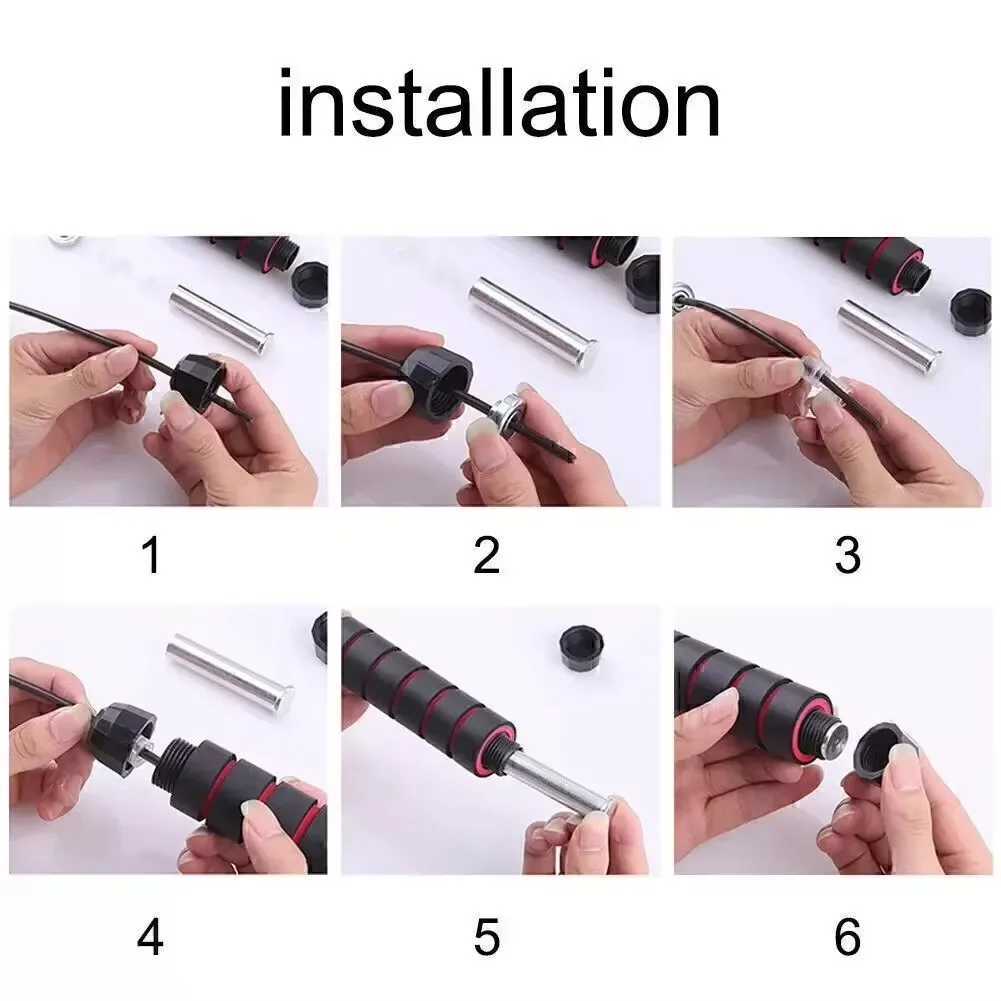 installation

1

2

3

4

5

6