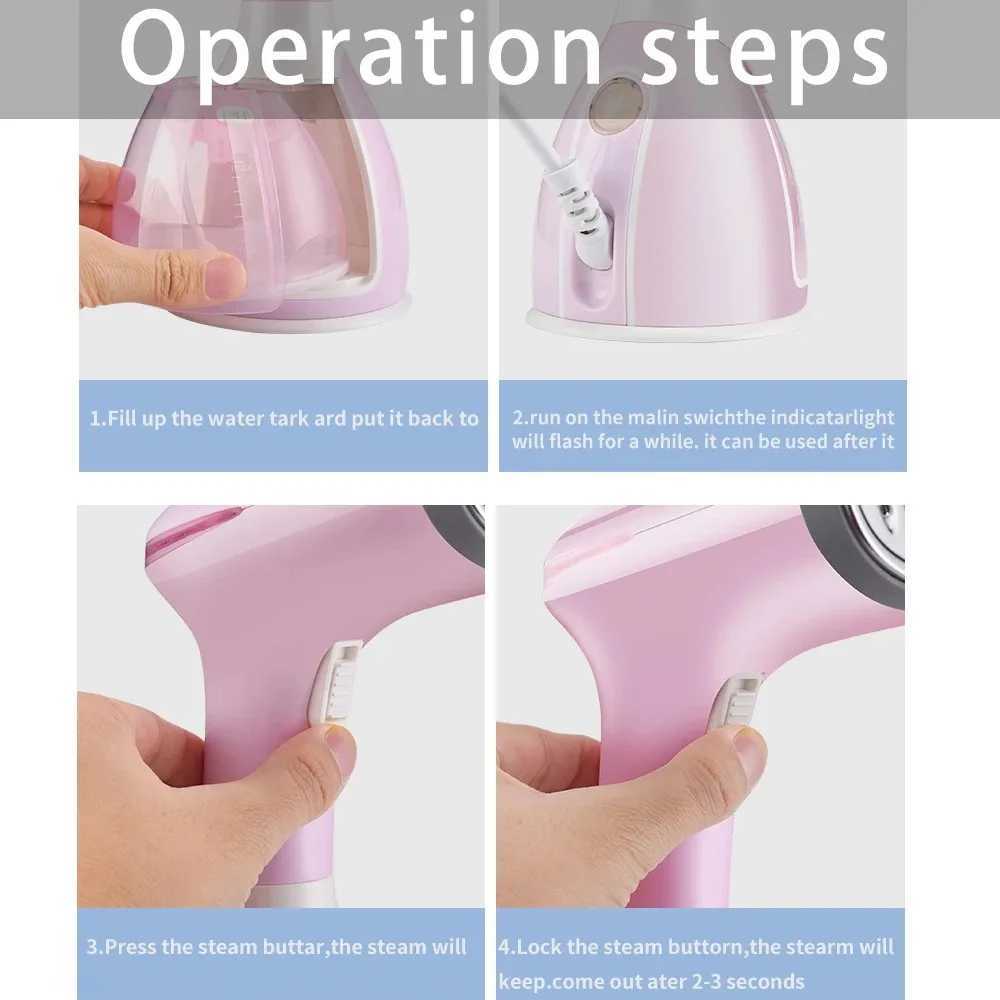 Operation steps

1.Fill up the water tark ard put it back to

2.run on the malin swichthe indicatarlight will flash for a while. it can be used after it

3.Press the steam buttar,the steam will

4.Lock the steam buttorn,the stearm will keep.come out ater 2-3 seconds