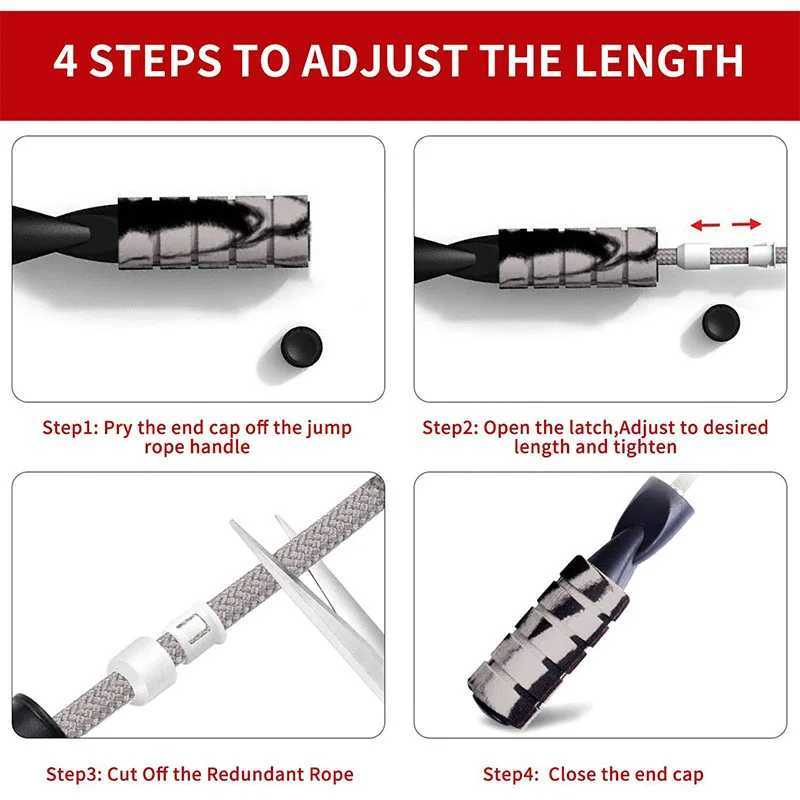 4 STEPS TO ADJUST THE LENGTH

Step1: Pry the end cap off the jump rope handle

Step2: Open the latch,Adjust to desired length and tighten

Step3: Cut Off the Redundant Rope

Step4: Close the end cap