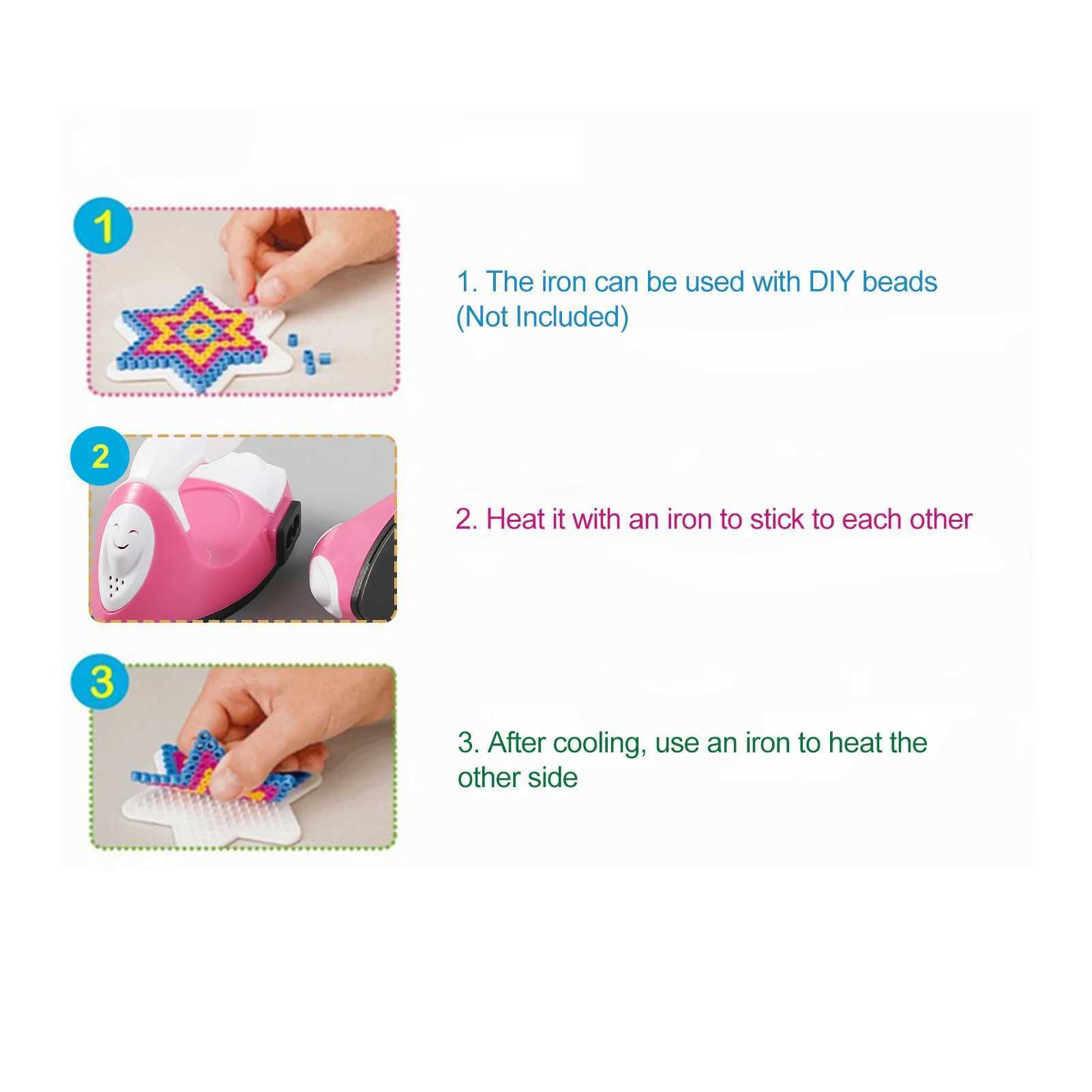 1

1. The iron can be used with DIY beads (Not Included)

2

2. Heat it with an iron to stick to each other

3

3. After cooling, use an iron to heat the other side