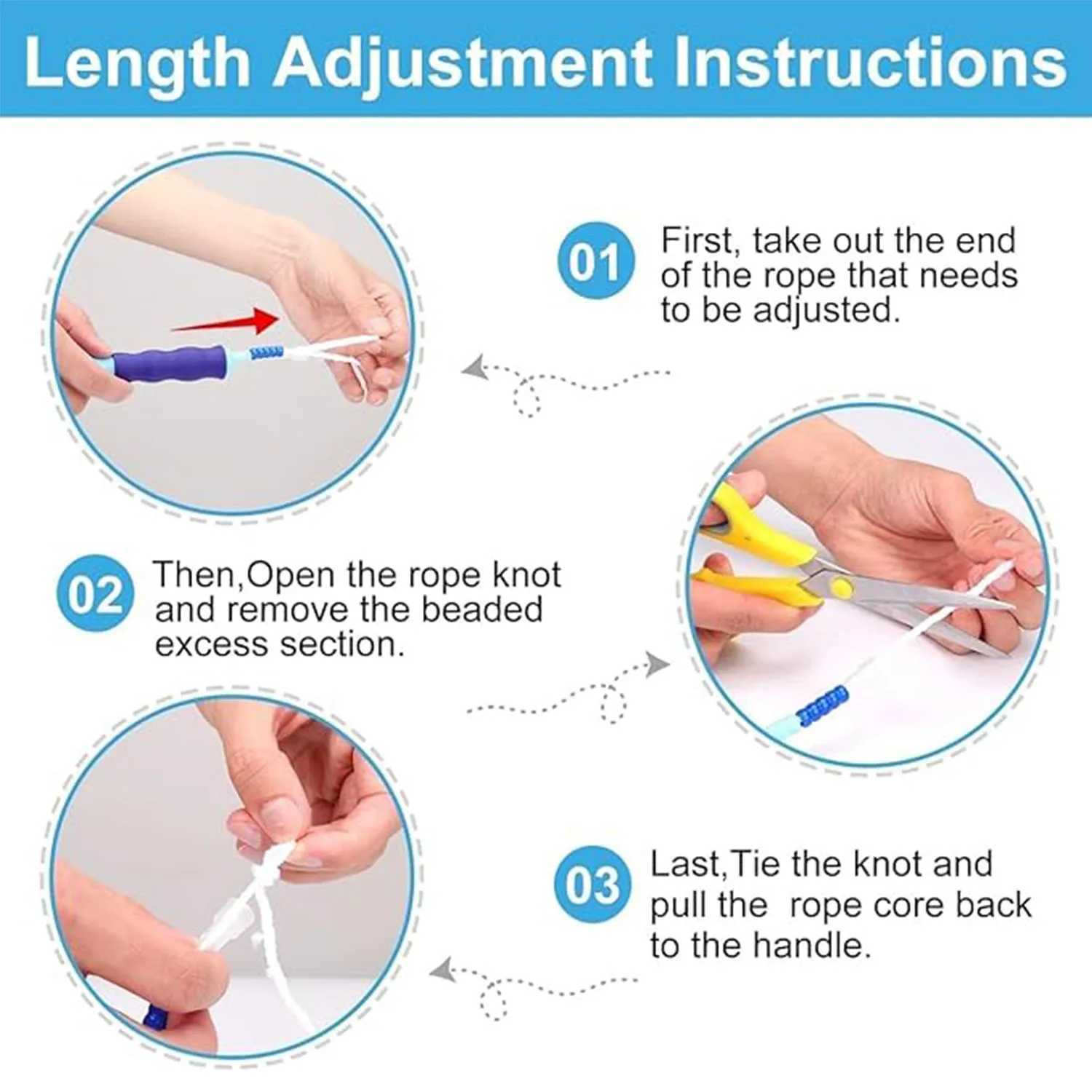 Length Adjustment Instructions

01 First, take out the end of the rope that needs to be adjusted.

02 Then,Open the rope knot and remove the beaded excess section.

03 Last,Tie the knot and pull the  rope core back to the handle.