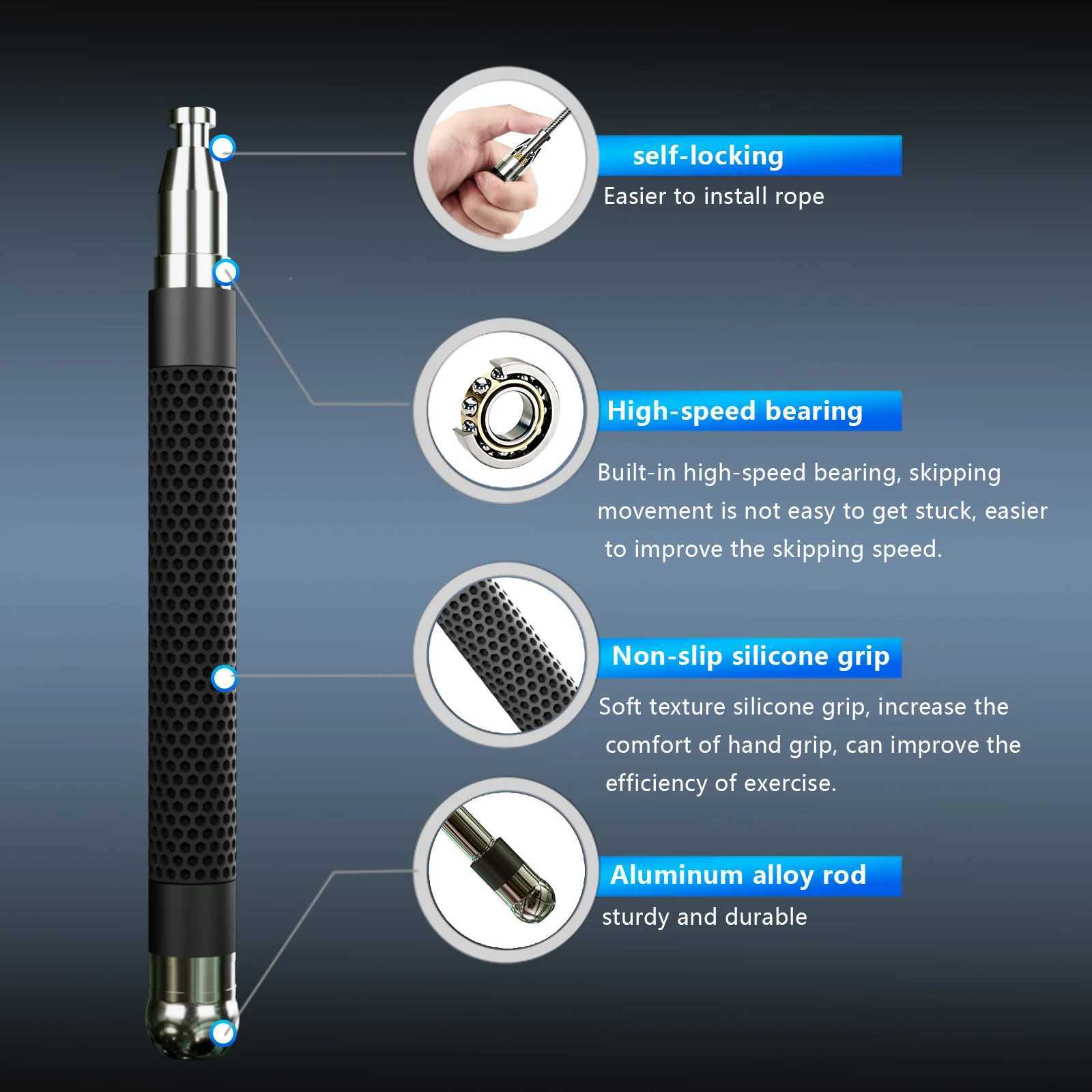 self-locking

Easier to install rope

High-speed bearing

Built-in high-speed bearing, skipping movement is not easy to get stuck, easier to improve the skipping speed.

Non-slip silicone grip

Soft texture silicone grip, increase the comfort of hand grip, can improve the efficiency of exercise.

Aluminum alloy rod

sturdy and durable