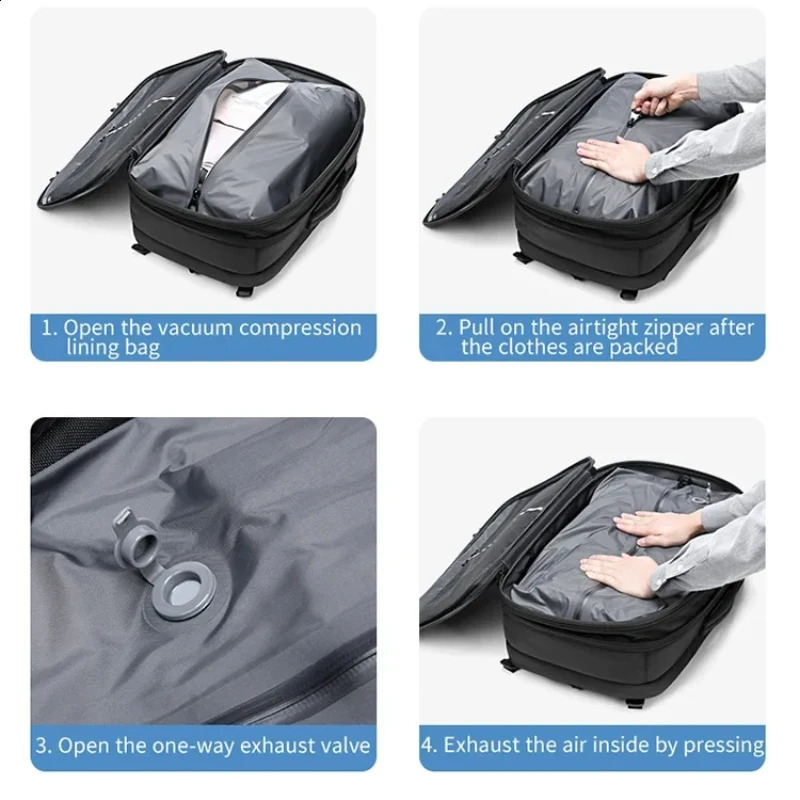 1. Open the vacuum compression lining bag

2. Pull on the airtight zipper after the clothes are packed

3. Open the one-way exhaust valve

4. Exhaust the air inside by pressing