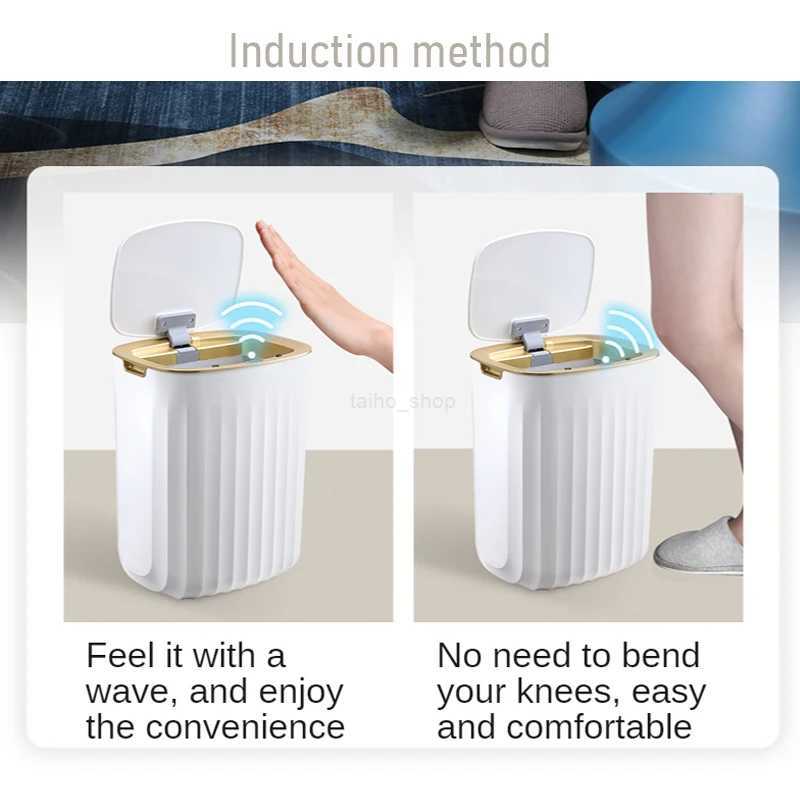 Induction method

taiho_shop

Feel it with a wave, and enjoy the convenience

No need to bend your knees, easy and comfortable