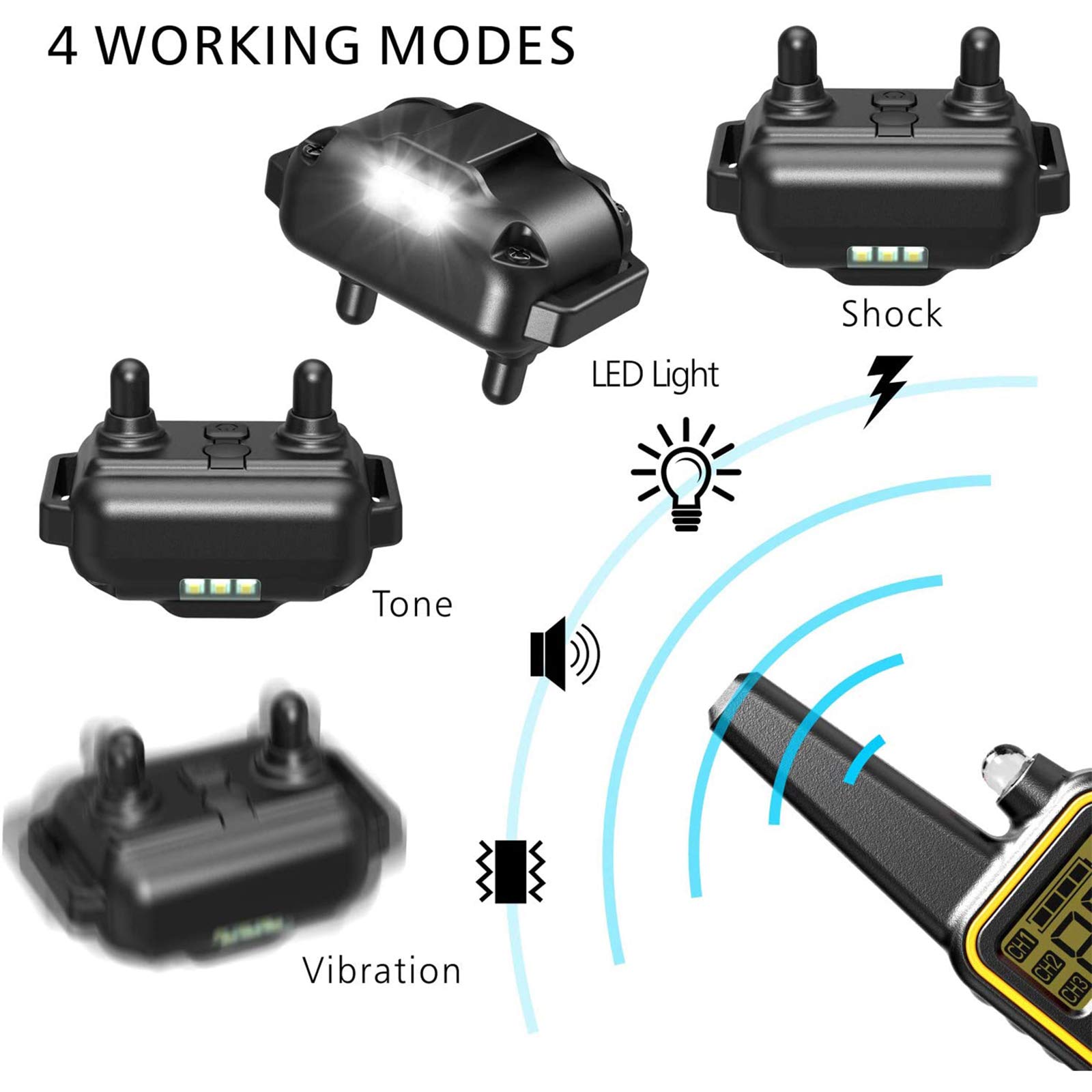 4 WORKING MODES

Shock

LED Light

Tone

Vibration

CH1
CH2
CH3