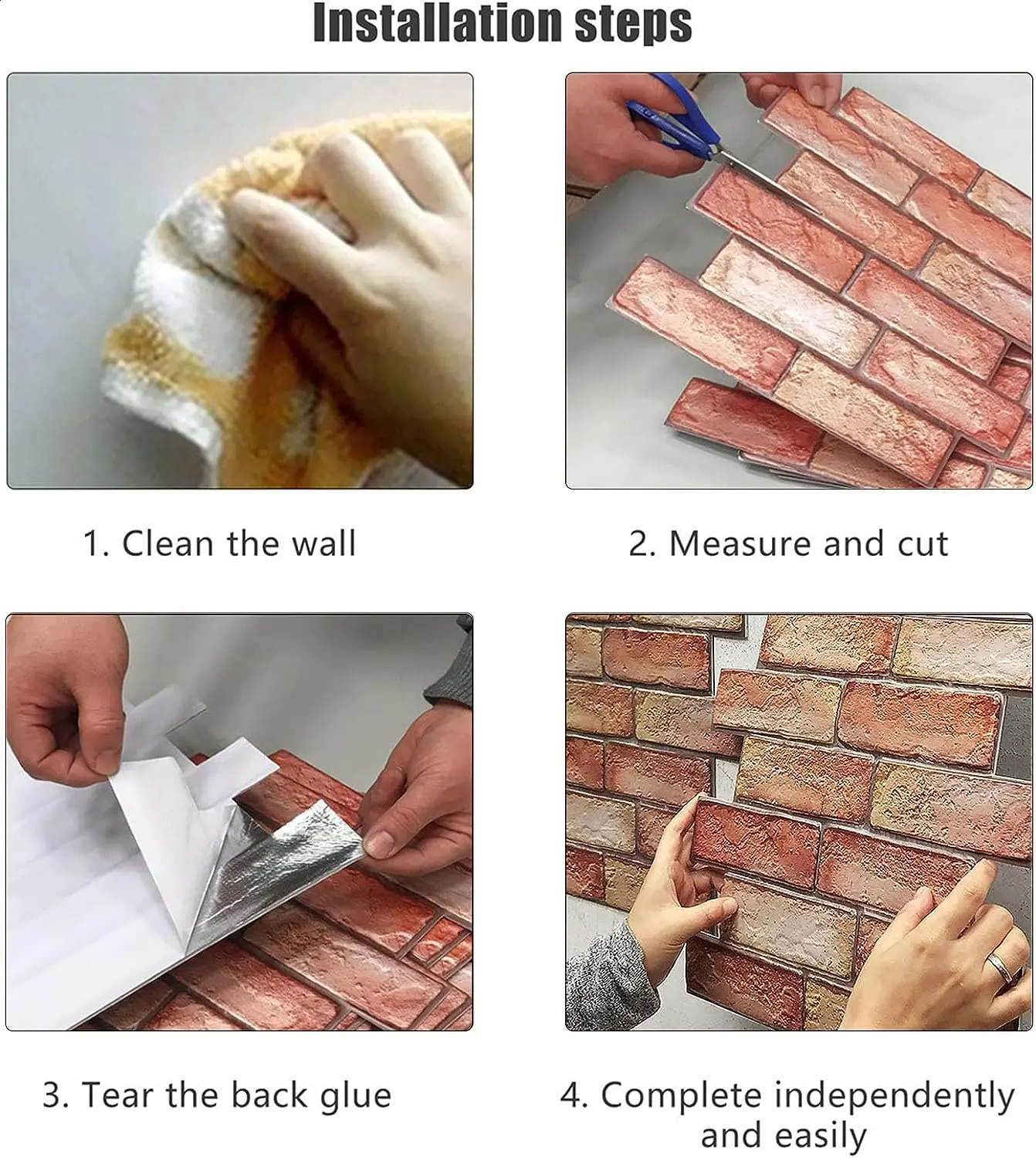 Installation steps

1. Clean the wall

2. Measure and cut

3. Tear the back glue

4. Complete independently and easily