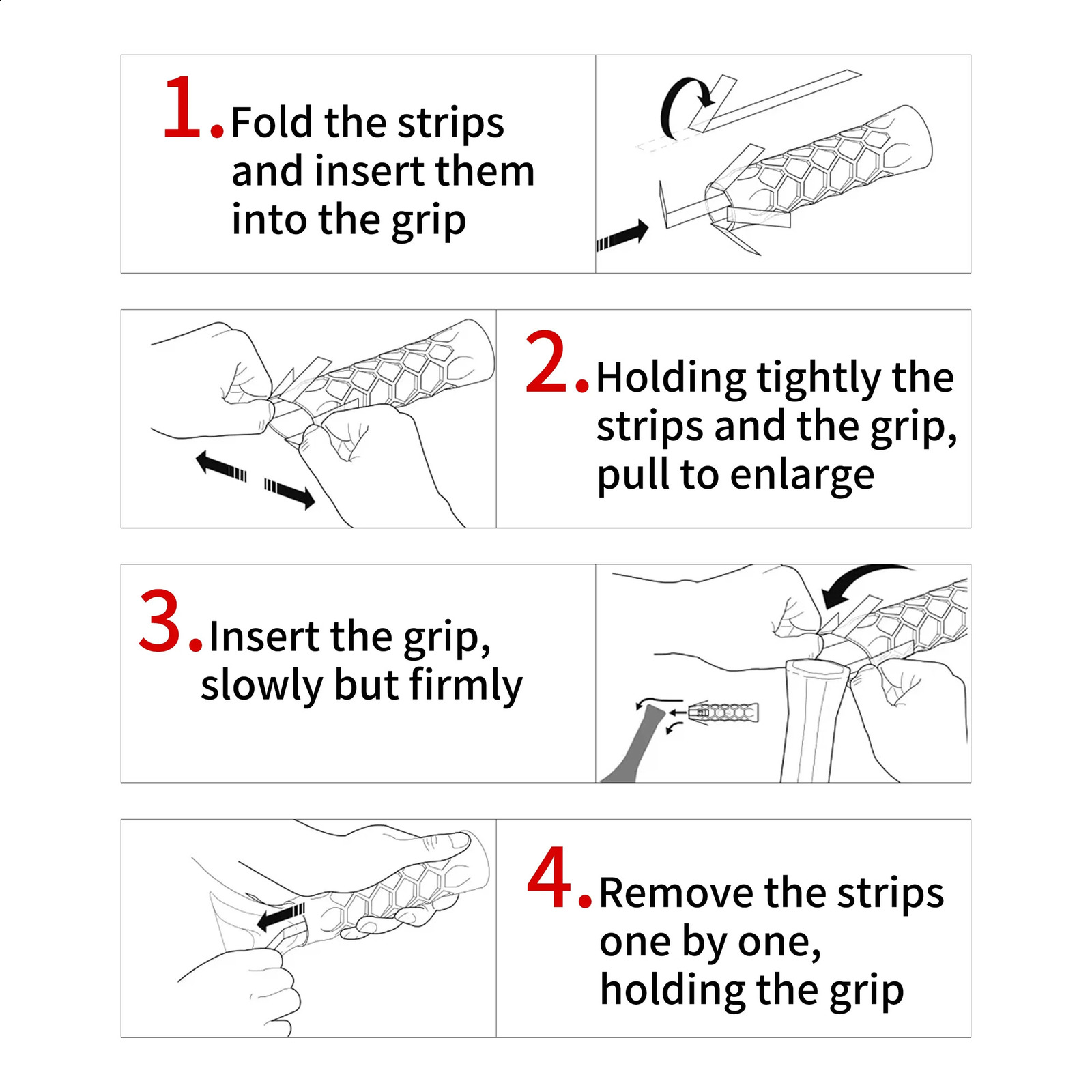 1. Fold the strips and insert them into the grip

2. Holding tightly the strips and the grip, pull to enlarge

3. Insert the grip, slowly but firmly

4. Remove the strips one by one, holding the grip