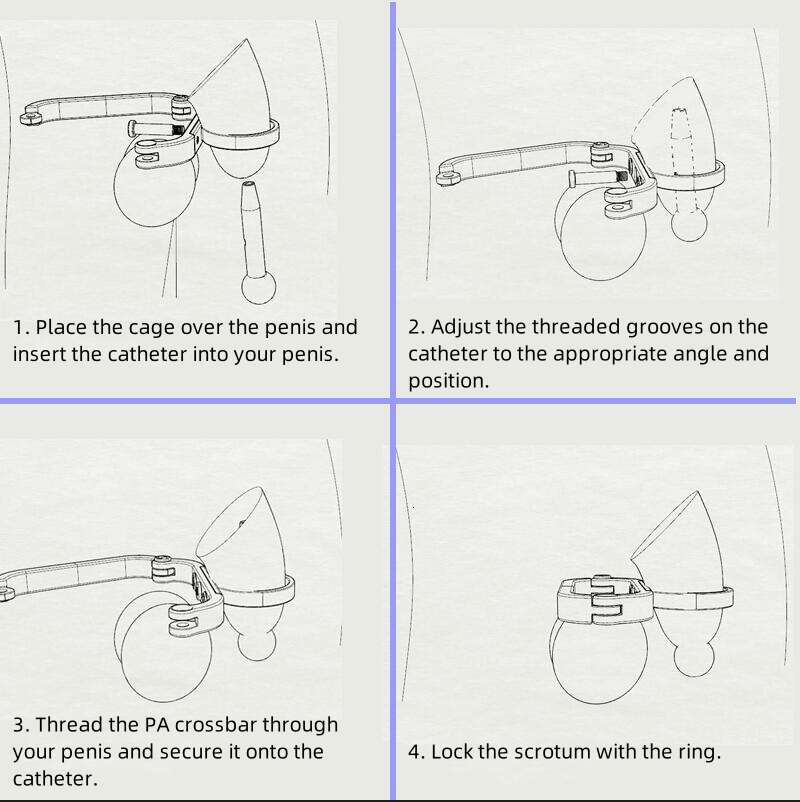 1. Place the cage over the penis and insert the catheter into your penis.

2. Adjust the threaded grooves on the catheter to the appropriate angle and position.

3. Thread the PA crossbar through your penis and secure it onto the catheter.

4. Lock the scrotum with the ring.