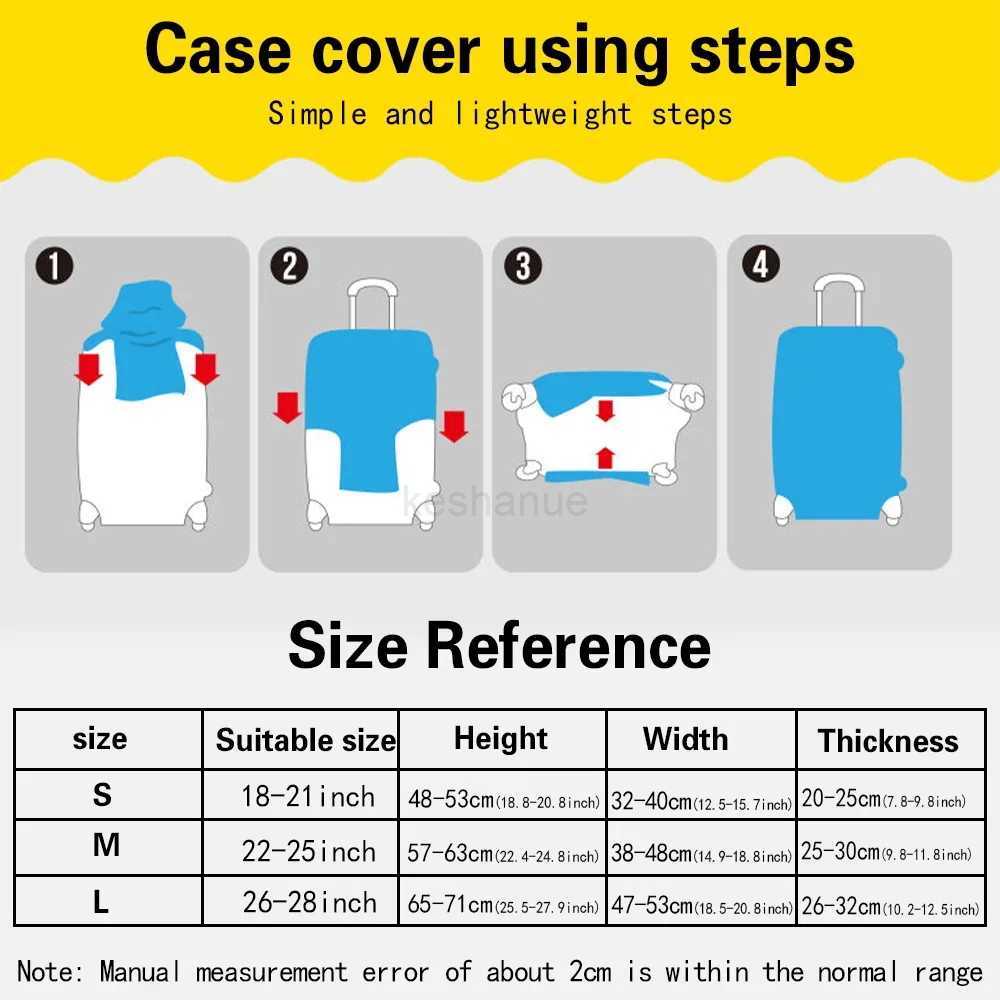 Case cover using steps

Simple and lightweight steps

1

2

3

4

keshanue

Size Reference

| size | Suitable size | Height | Width | Thickness |
|---|---|---|---|---|
| S | 18-21inch | 48-53cm(18.8-20.8inch) | 32-40cm(12.5-15.7inch) | 20-25cm(7.8-9.8inch) |
| M | 22-25inch | 57-63cm(22.4-24.8inch) | 38-48cm(14.9-18.8inch) | 25-30cm(9.8-11.8inch) |
| L | 26-28inch | 65-71cm(25.5-27.9inch) | 47-53cm(18.5-20.8inch) | 26-32cm(10.2-12.5inch) |

Note: Manual measurement error of about 2cm is within the normal range