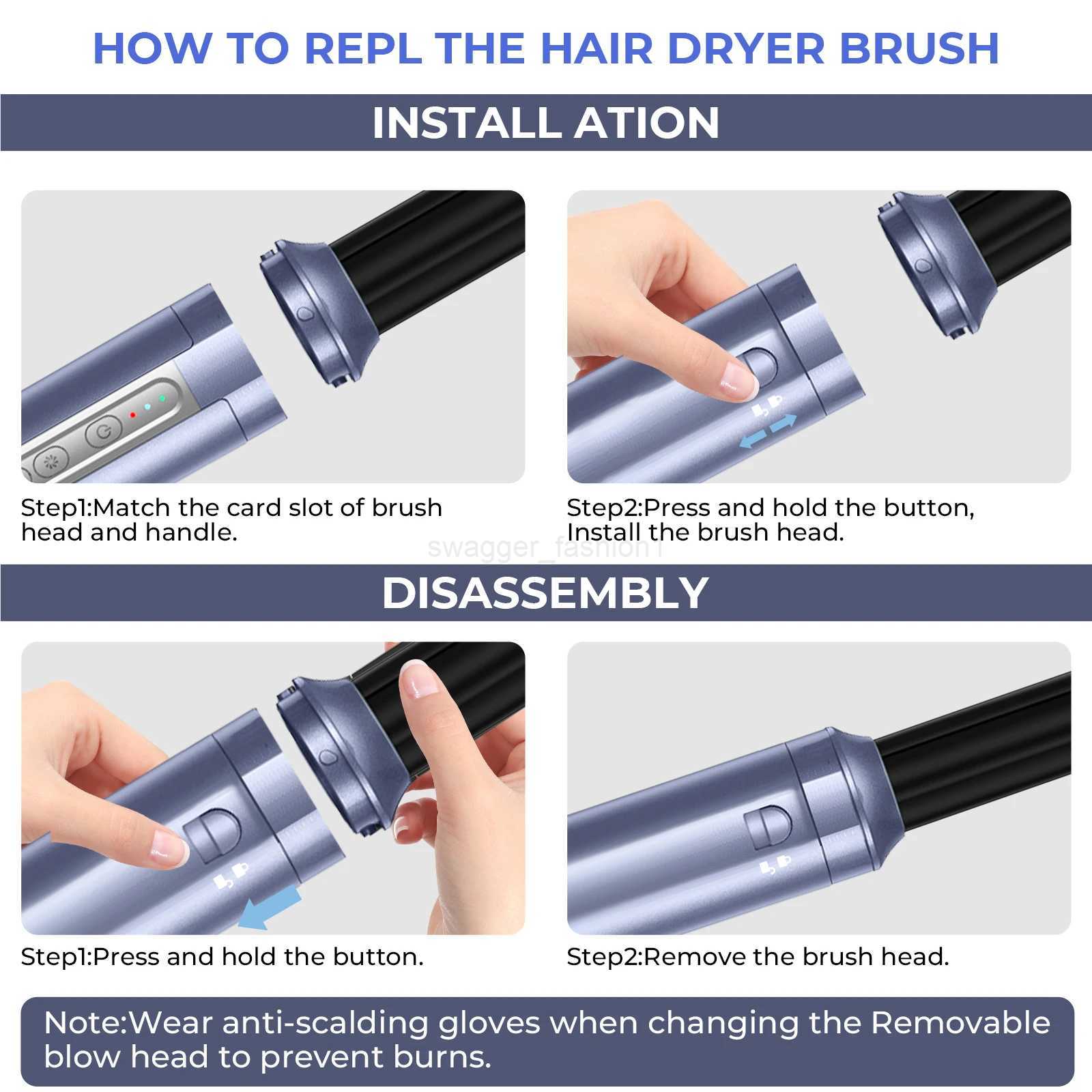 HOW TO REPL THE HAIR DRYER BRUSH

INSTALL ATION

Step1:Match the card slot of brush head and handle.

Step2:Press and hold the button, Install the brush head.

swagger_fashion1

DISASSEMBLY

Step1:Press and hold the button.

Step2:Remove the brush head.

Note:Wear anti-scalding gloves when changing the Removable blow head to prevent burns.