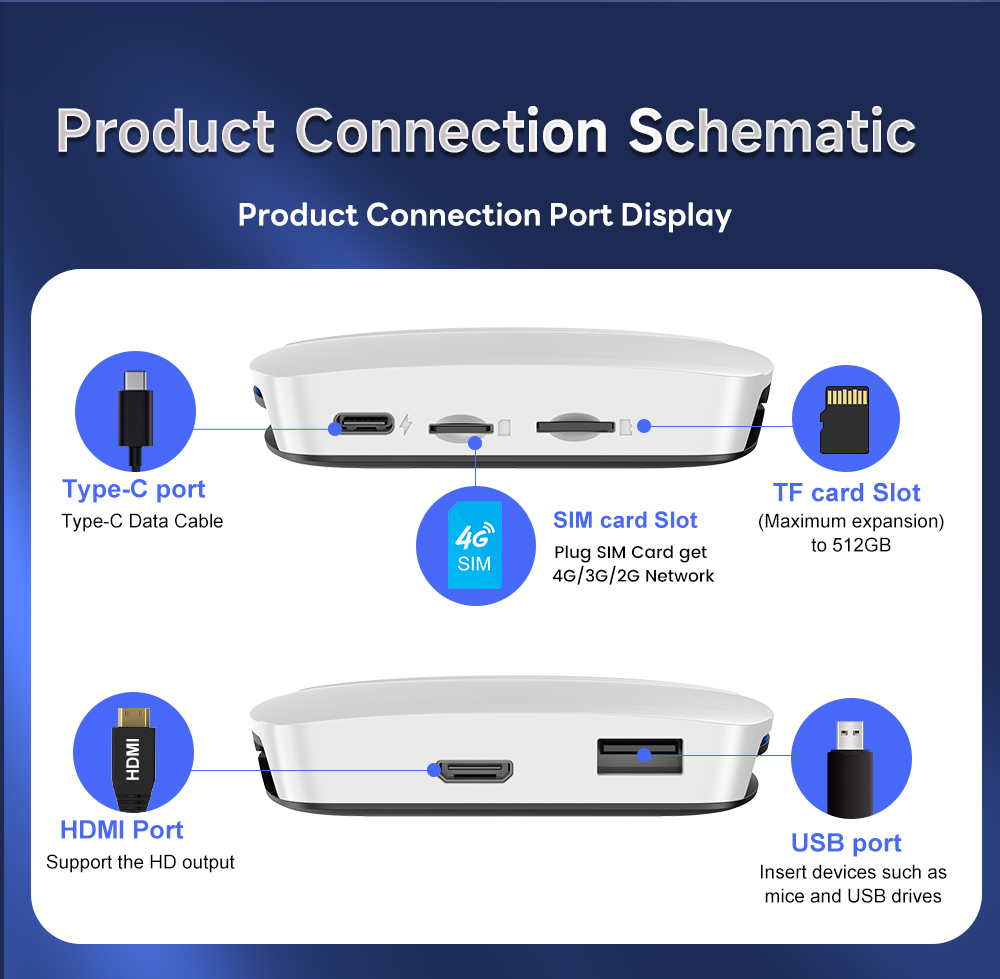 Product Connection Schematic

Product Connection Port Display

Type-C port
Type-C Data Cable

4G
SIM

SIM card Slot
Plug SIM Card get 4G/3G/2G Network

TF card Slot
(Maximum expansion) to 512GB

HDMI

HDMI Port
Support the HD output

USB port
Insert devices such as mice and USB drives