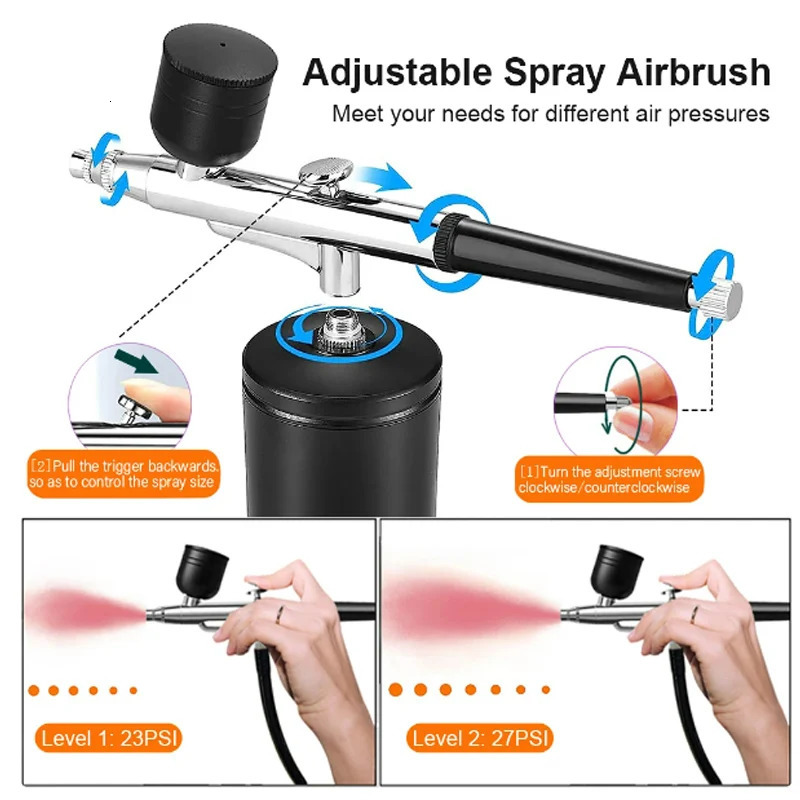 Adjustable Spray Airbrush
Meet your needs for different air pressures

[2]Pull the trigger backwards, so as to control the spray size

[1]Turn the adjustment screw clockwise/counterclockwise

Level 1: 23PSI

Level 2: 27PSI