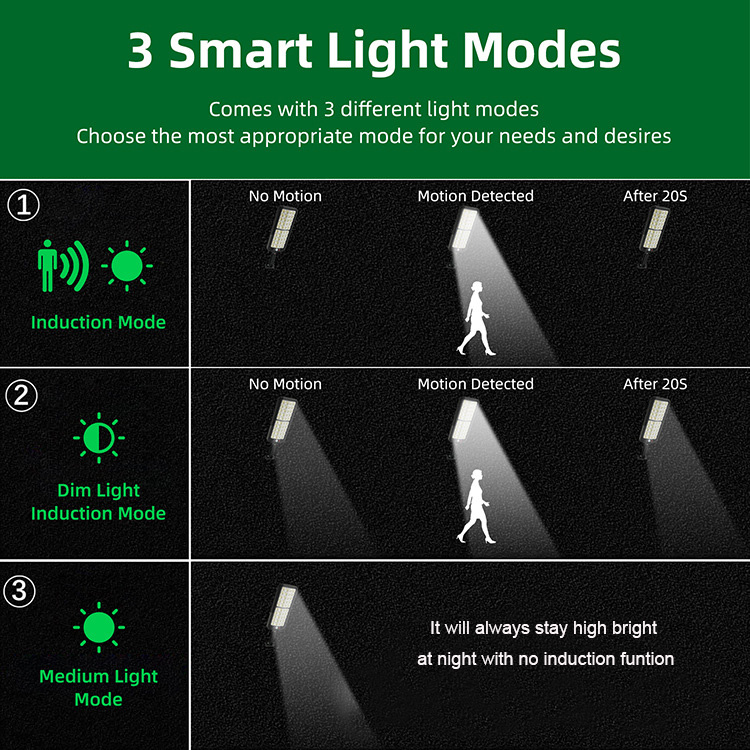 3 Smart Light Modes

Comes with 3 different light modes
Choose the most appropriate mode for your needs and desires

①

Induction Mode

No Motion

Motion Detected

After 20S

②

Dim Light
Induction Mode

No Motion

Motion Detected

After 20S

③

Medium Light
Mode

It will always stay high bright
at night with no induction funtion