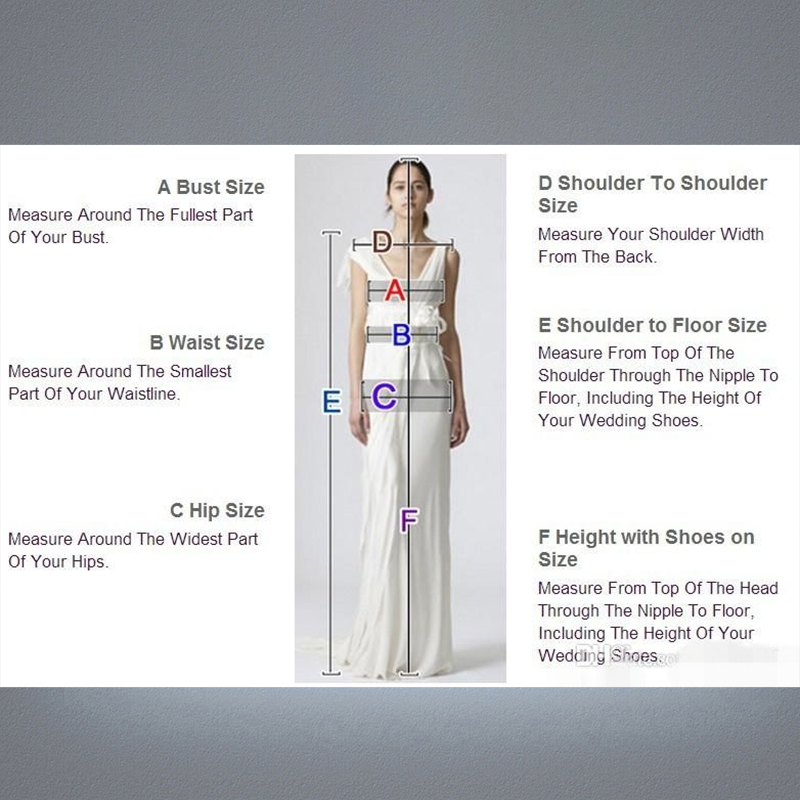 A Bust Size
Measure Around The Fullest Part Of Your Bust.

B Waist Size
Measure Around The Smallest Part Of Your Waistline.

C Hip Size
Measure Around The Widest Part Of Your Hips.

D
A
B
E
C
F

D Shoulder To Shoulder Size
Measure Your Shoulder Width From The Back.

E Shoulder to Floor Size
Measure From Top Of The Shoulder Through The Nipple To Floor, Including The Height Of Your Wedding Shoes.

F Height with Shoes on Size
Measure From Top Of The Head Through The Nipple To Floor, Including The Height Of Your Wedding Shoes.