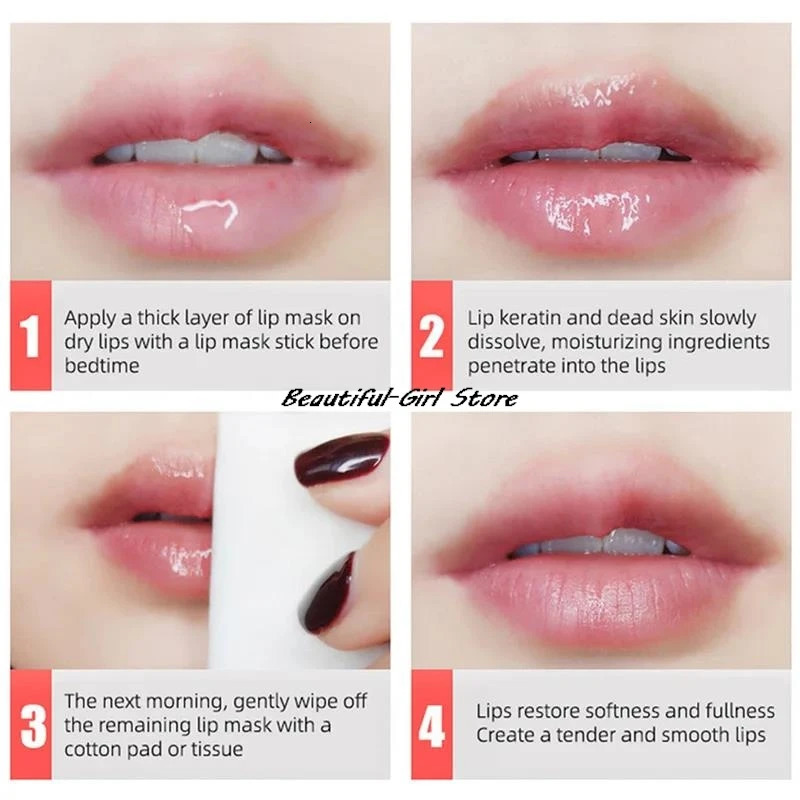 1 Apply a thick layer of lip mask on dry lips with a lip mask stick before bedtime

2 Lip keratin and dead skin slowly dissolve, moisturizing ingredients penetrate into the lips

Beautiful-Girl Store

3 The next morning, gently wipe off the remaining lip mask with a cotton pad or tissue

4 Lips restore softness and fullness Create a tender and smooth lips