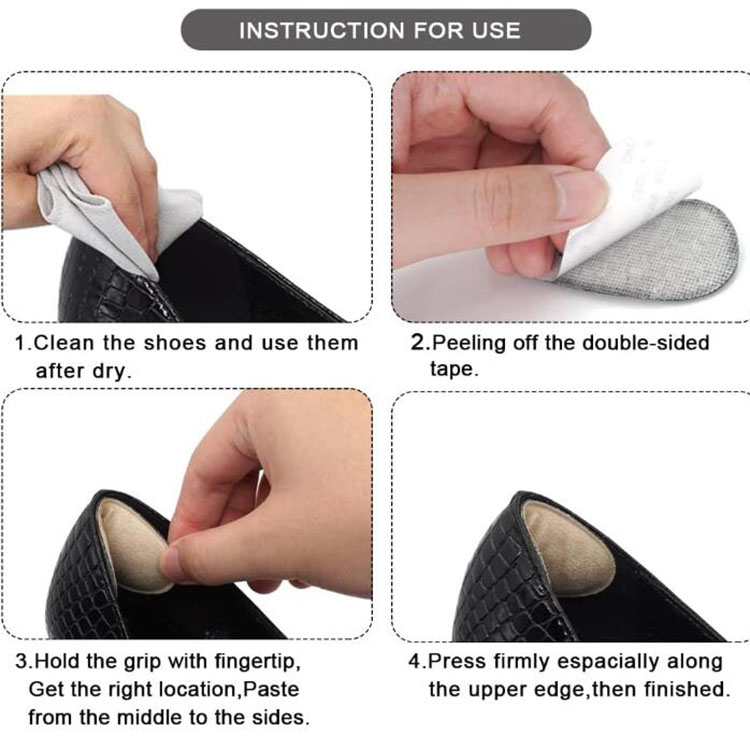 INSTRUCTION FOR USE

1.Clean the shoes and use them after dry.

2.Peeling off the double-sided tape.

3.Hold the grip with fingertip, Get the right location,Paste from the middle to the sides.

4.Press firmly espacially along the upper edge,then finished.