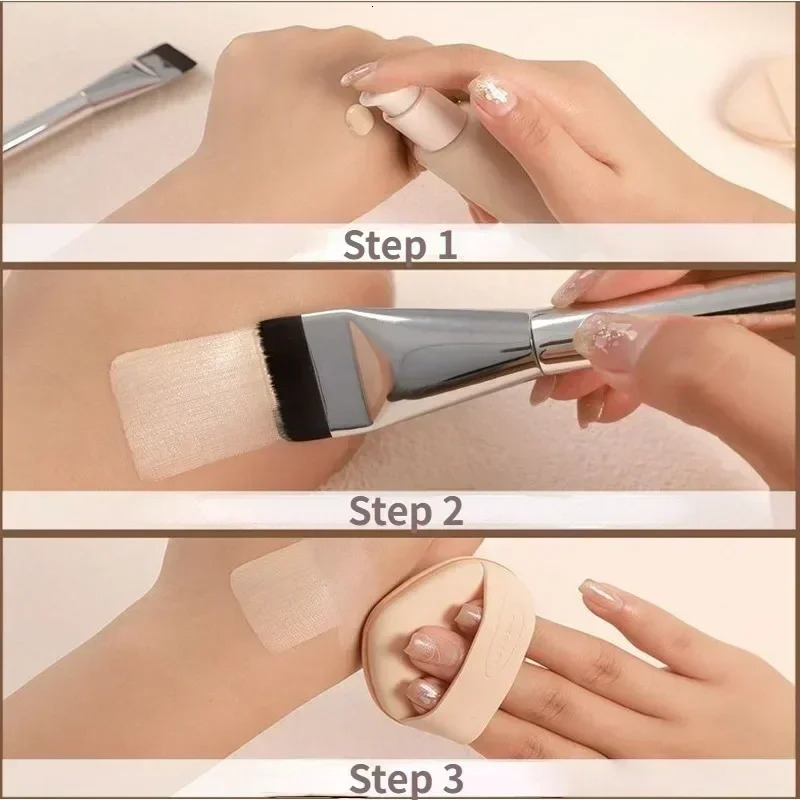 Step 1

Step 2

Step 3