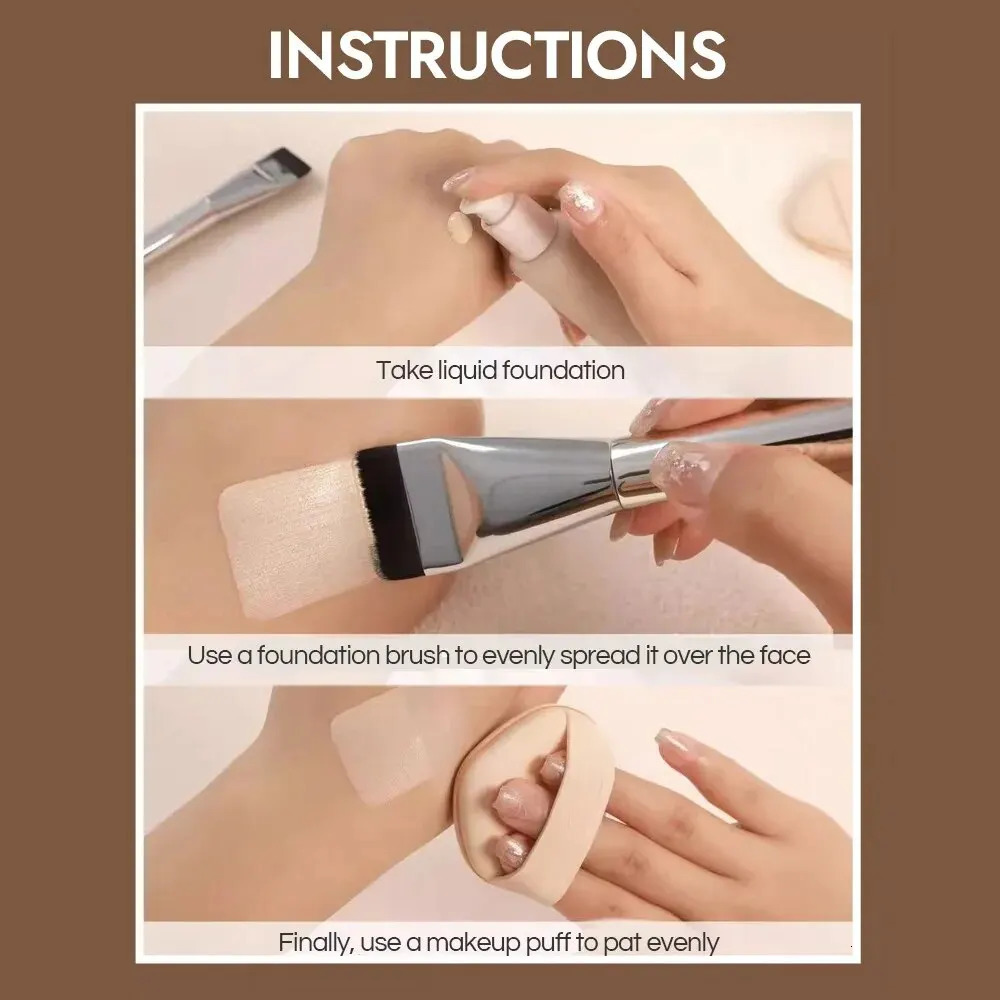 INSTRUCTIONS

Take liquid foundation

Use a foundation brush to evenly spread it over the face

Finally, use a makeup puff to pat evenly