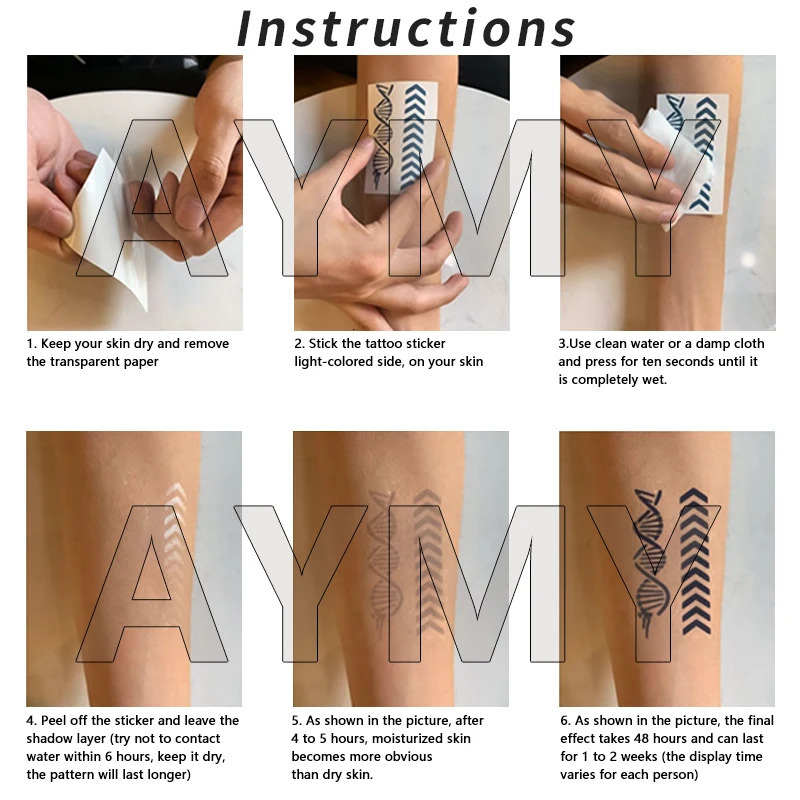 Instructions

AYMY

1. Keep your skin dry and remove the transparent paper

2. Stick the tattoo sticker light-colored side, on your skin

3.Use clean water or a damp cloth and press for ten seconds until it is completely wet.

AYMY

4. Peel off the sticker and leave the shadow layer (try not to contact water within 6 hours, keep it dry, the pattern will last longer)

5. As shown in the picture, after 4 to 5 hours, moisturized skin becomes more obvious than dry skin.

6. As shown in the picture, the final effect takes 48 hours and can last for 1 to 2 weeks (the display time varies for each person)