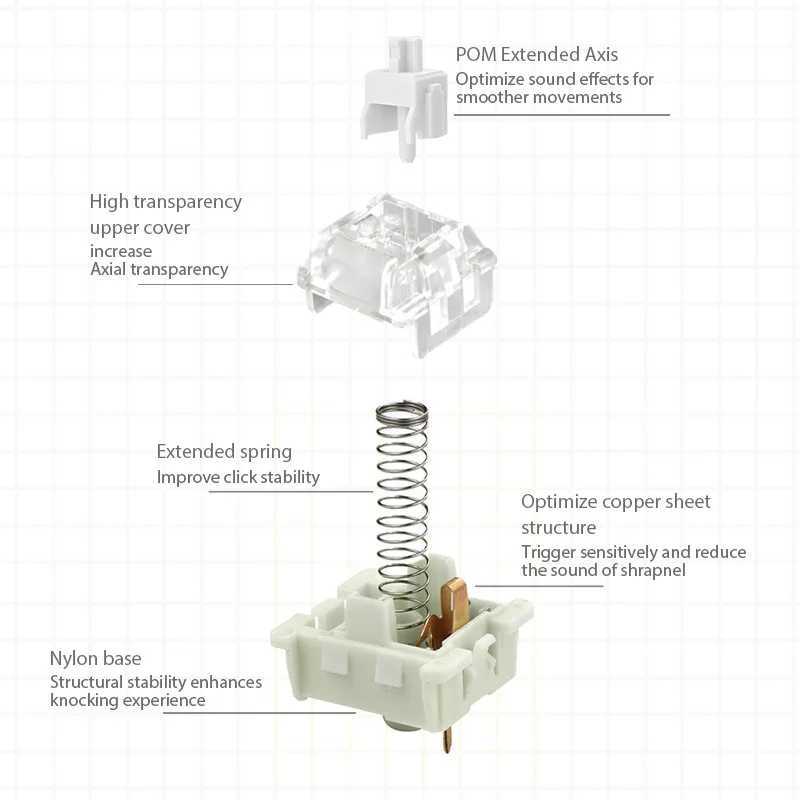 POM Extended Axis
Optimize sound effects for smoother movements

High transparency upper cover
increase
Axial transparency

Extended spring
Improve click stability

Optimize copper sheet structure
Trigger sensitively and reduce the sound of shrapnel

Nylon base
Structural stability enhances knocking experience