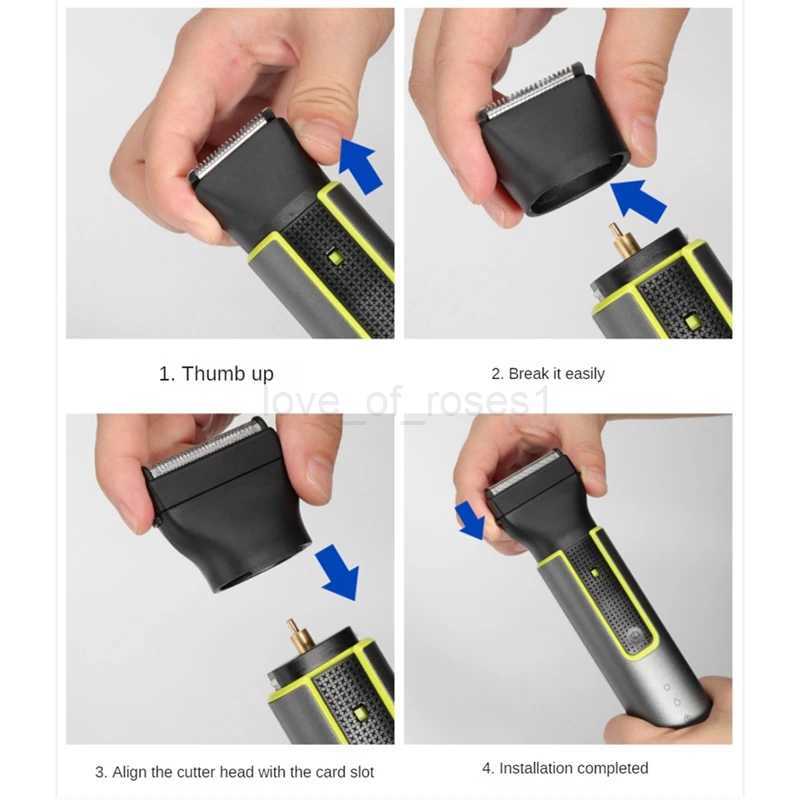 1. Thumb up

2. Break it easily

love_of_roses1

3. Align the cutter head with the card slot

4. Installation completed