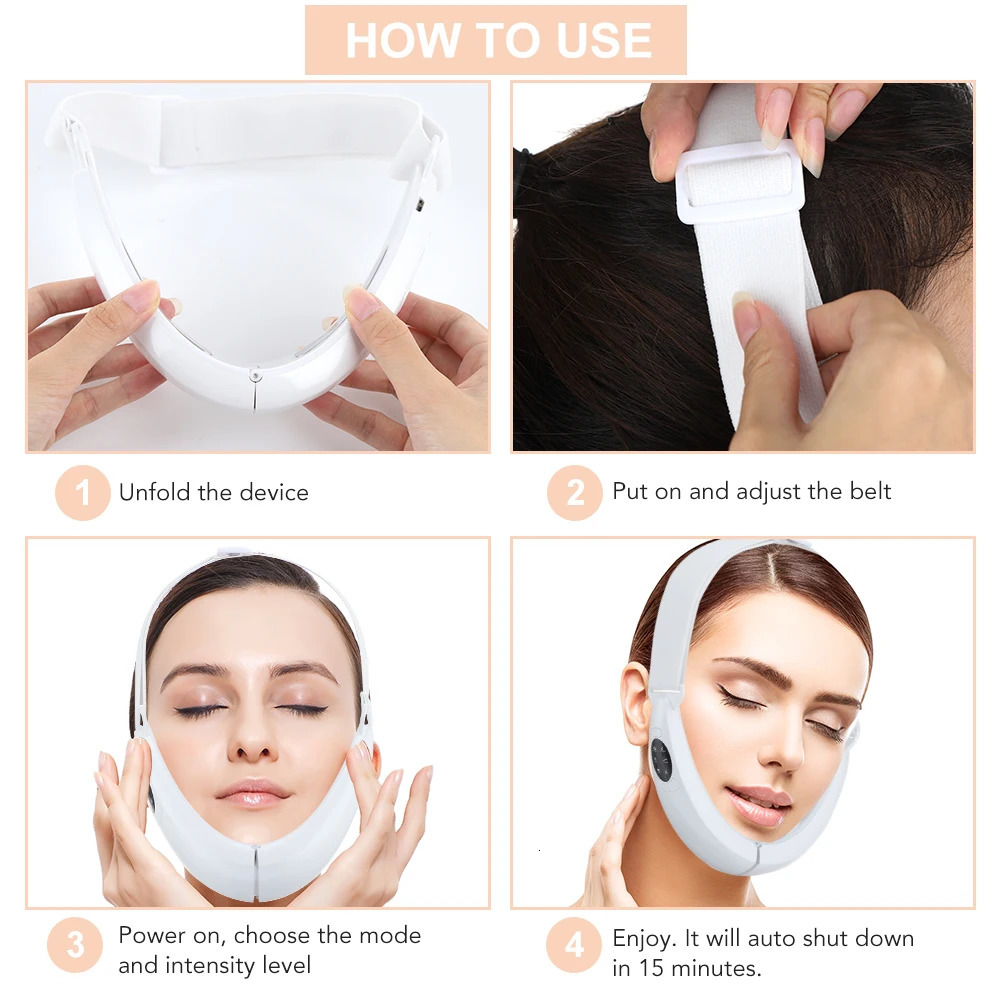 HOW TO USE

1 Unfold the device

2 Put on and adjust the belt

3 Power on, choose the mode and intensity level

4 Enjoy. It will auto shut down in 15 minutes.