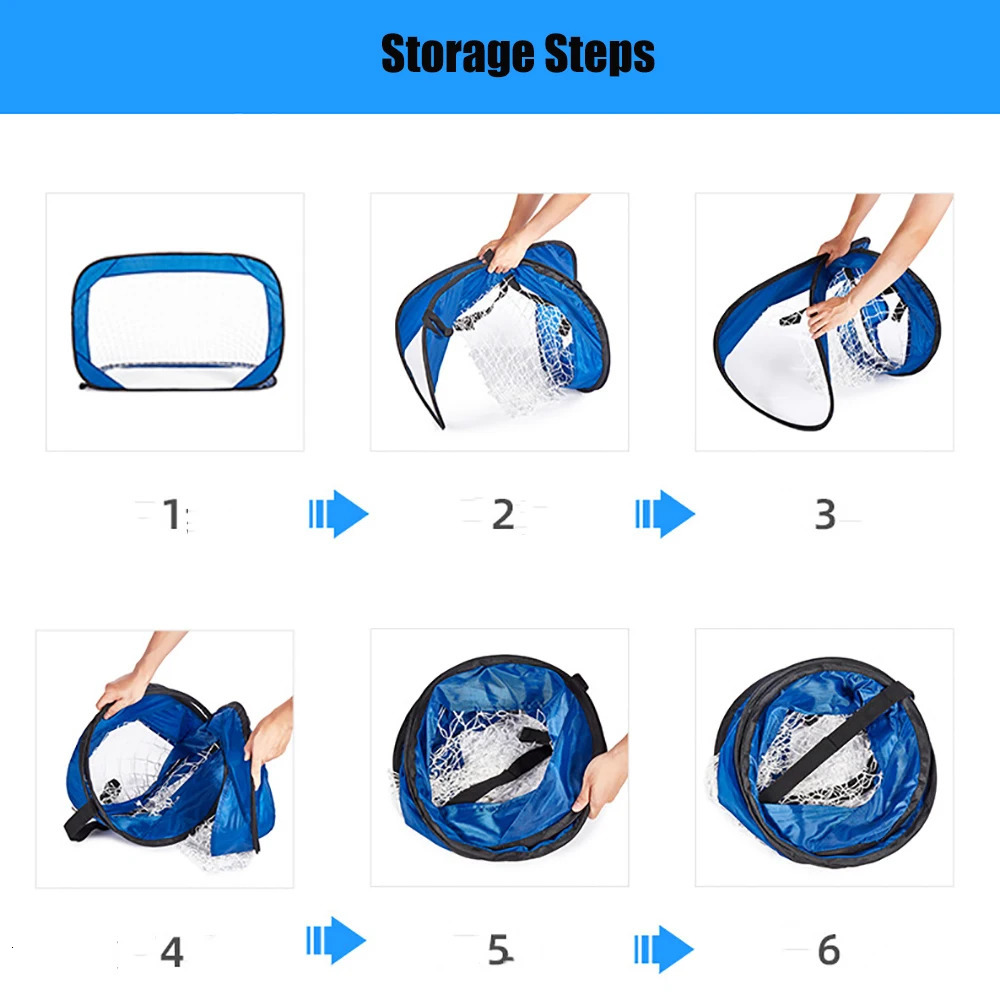 Storage Steps

1

2

3

4

5

6