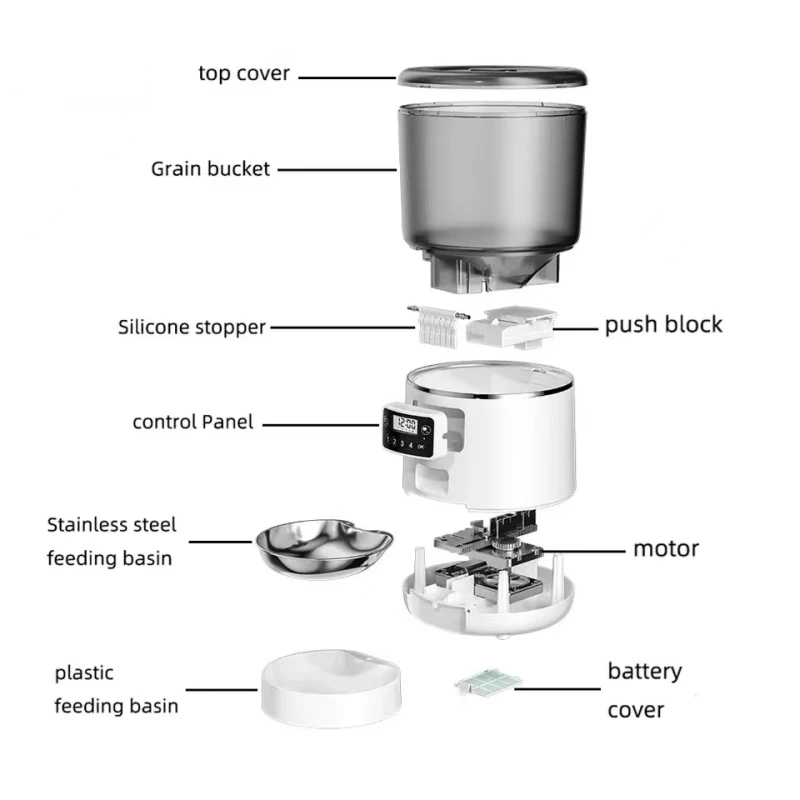 top cover

Grain bucket

Silicone stopper

push block

control Panel

12:00

1 2 3 4 OK

Stainless steel feeding basin

motor

plastic feeding basin

battery cover