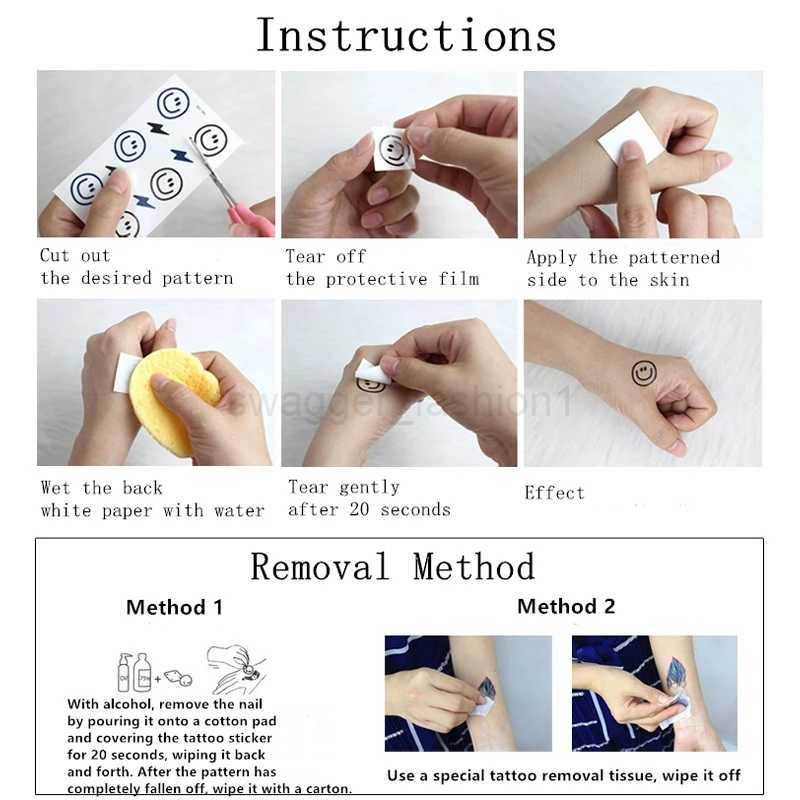 Instructions

Cut out
the desired pattern

Tear off
the protective film

Apply the patterned
side to the skin

Wet the back
white paper with water

Tear gently
after 20 seconds

Effect

swagger_fashion1

Removal Method

Method 1

With alcohol, remove the nail by pouring it onto a cotton pad and covering the tattoo sticker for 20 seconds, wiping it back and forth. After the pattern has completely fallen off, wipe it with a carton.

Method 2

Use a special tattoo removal tissue, wipe it off