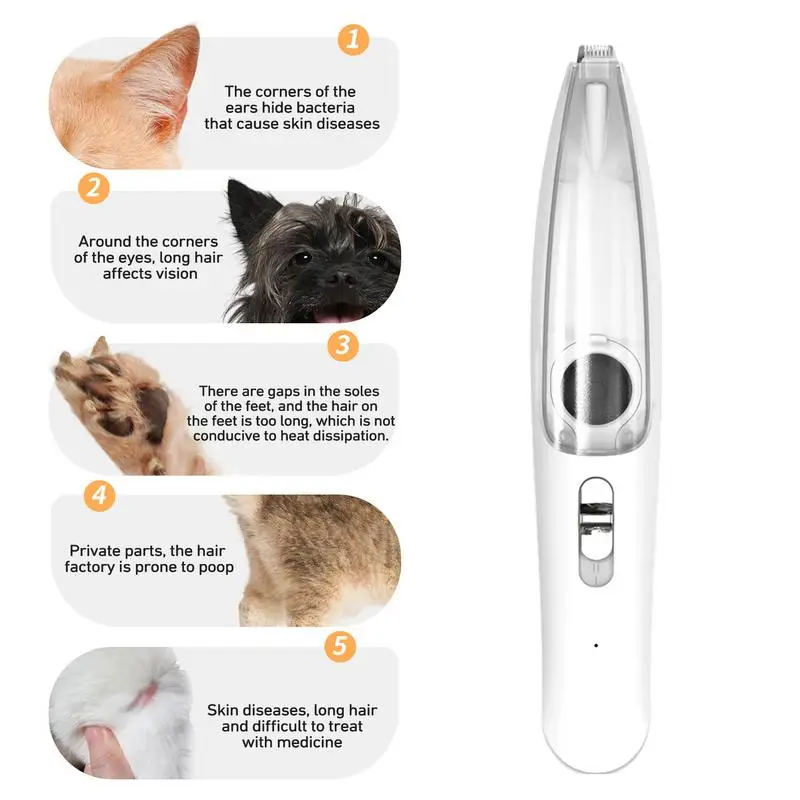 1

The corners of the ears hide bacteria that cause skin diseases

2

Around the corners of the eyes, long hair affects vision

3

There are gaps in the soles of the feet, and the hair on the feet is too long, which is not conducive to heat dissipation.

4

Private parts, the hair factory is prone to poop

5

Skin diseases, long hair and difficult to treat with medicine