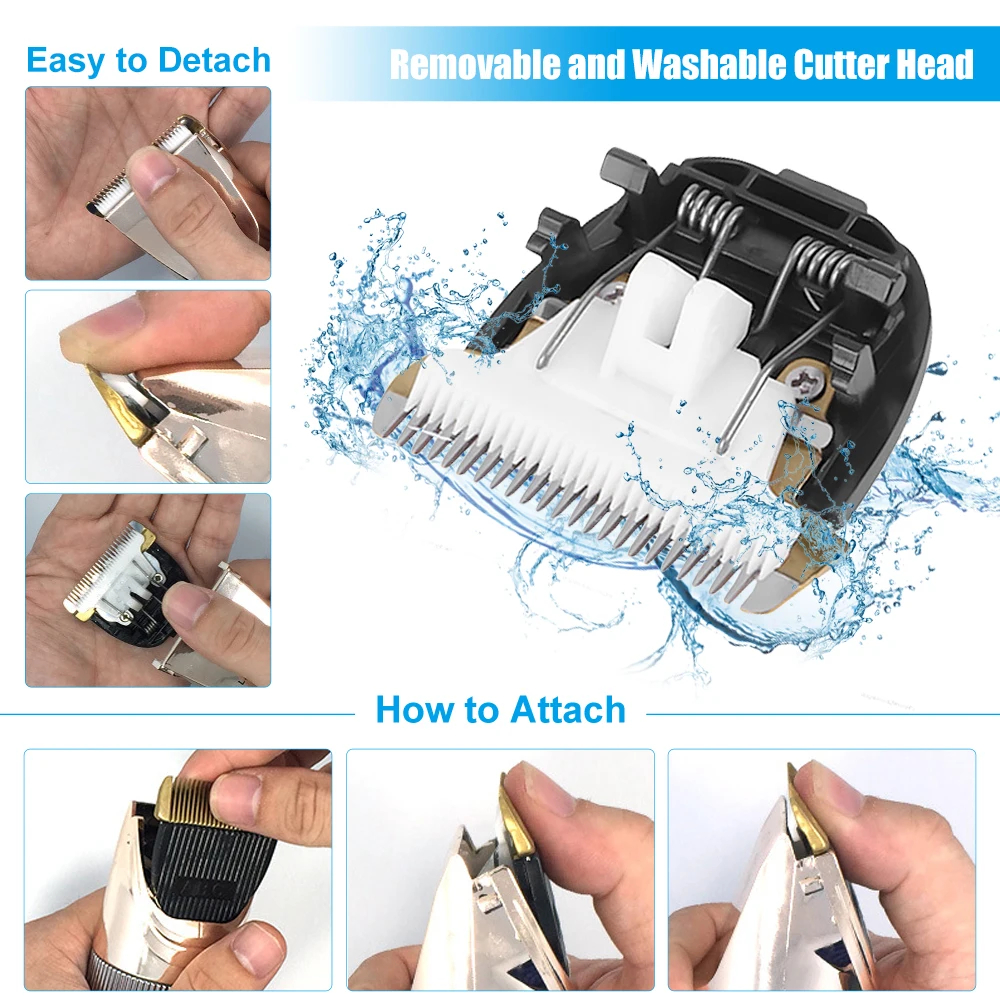 Easy to Detach

Removable and Washable Cutter Head

How to Attach