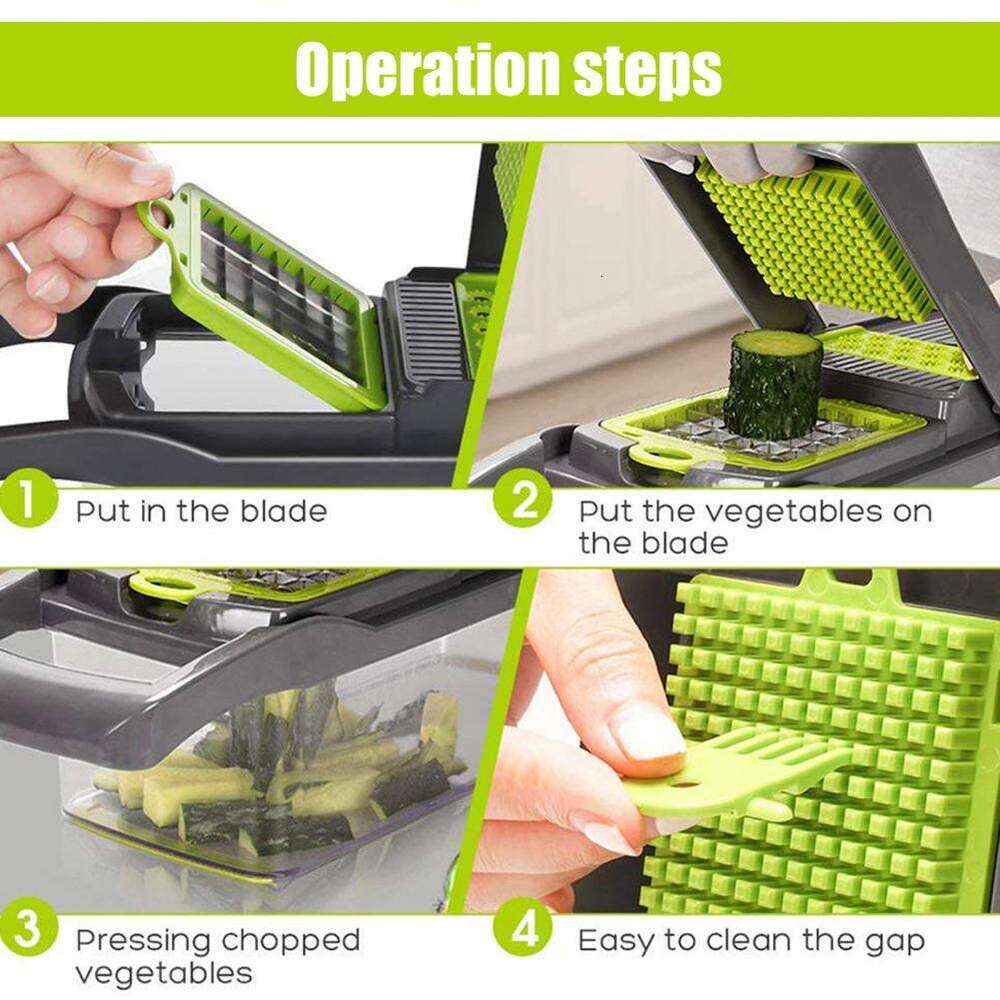 Operation steps

1 Put in the blade

2 Put the vegetables on the blade

3 Pressing chopped vegetables

4 Easy to clean the gap