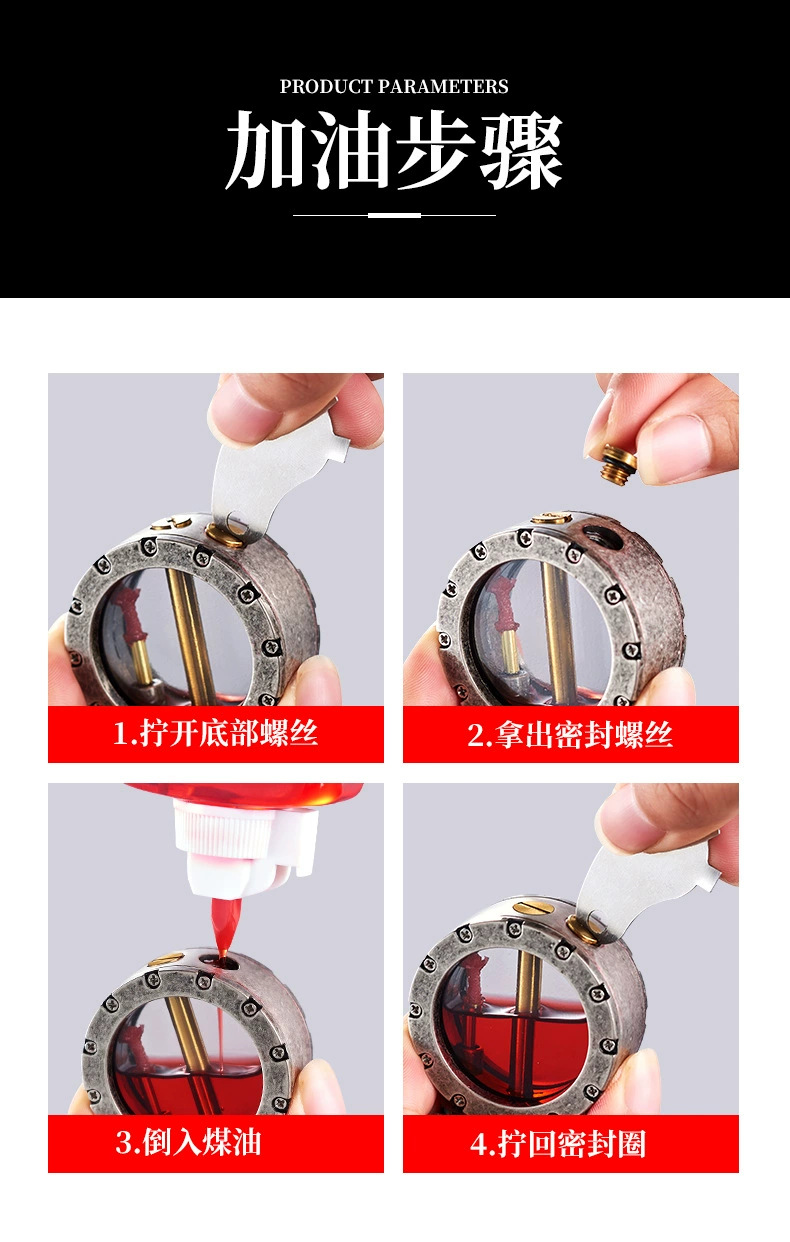 PRODUCT PARAMETERS

加油步骤

1.拧开底部螺丝

2.拿出密封螺丝

3.倒入煤油

4.拧回密封圈