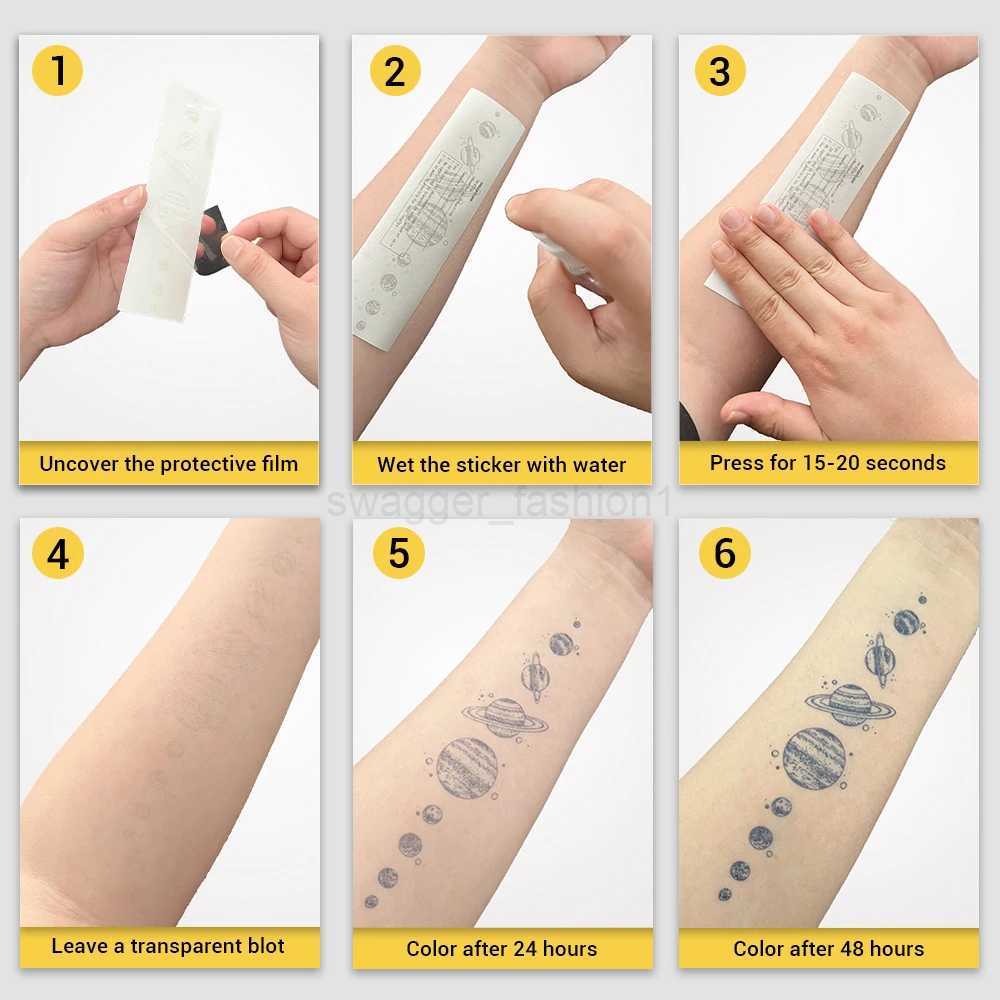 1
Uncover the protective film

2
Wet the sticker with water

3
Press for 15-20 seconds

swagger_fashion1

4
Leave a transparent blot

5
Color after 24 hours

6
Color after 48 hours