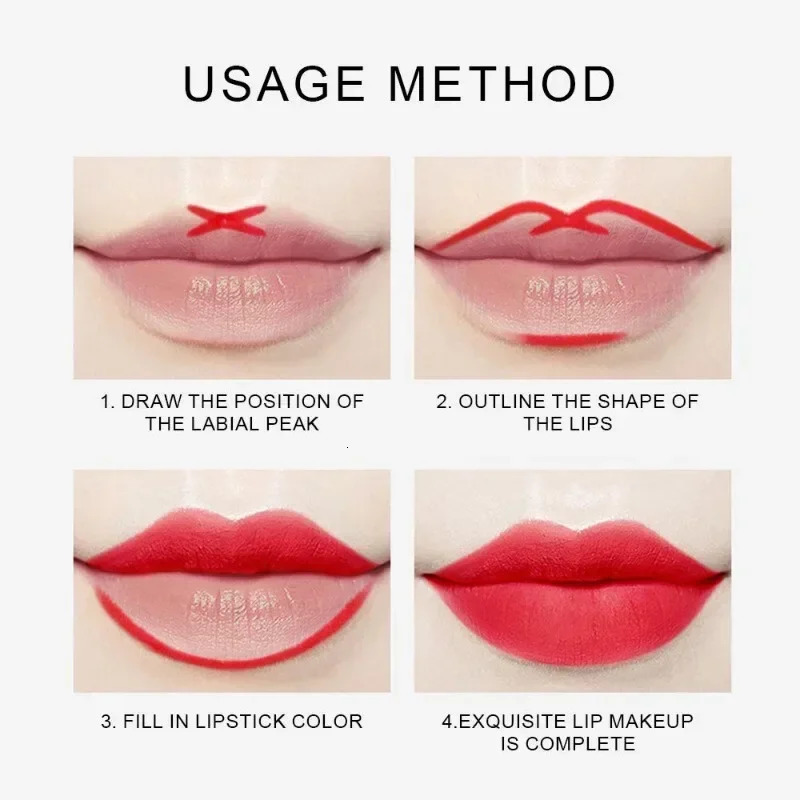 USAGE METHOD

1. DRAW THE POSITION OF THE LABIAL PEAK

2. OUTLINE THE SHAPE OF THE LIPS

3. FILL IN LIPSTICK COLOR

4.EXQUISITE LIP MAKEUP IS COMPLETE