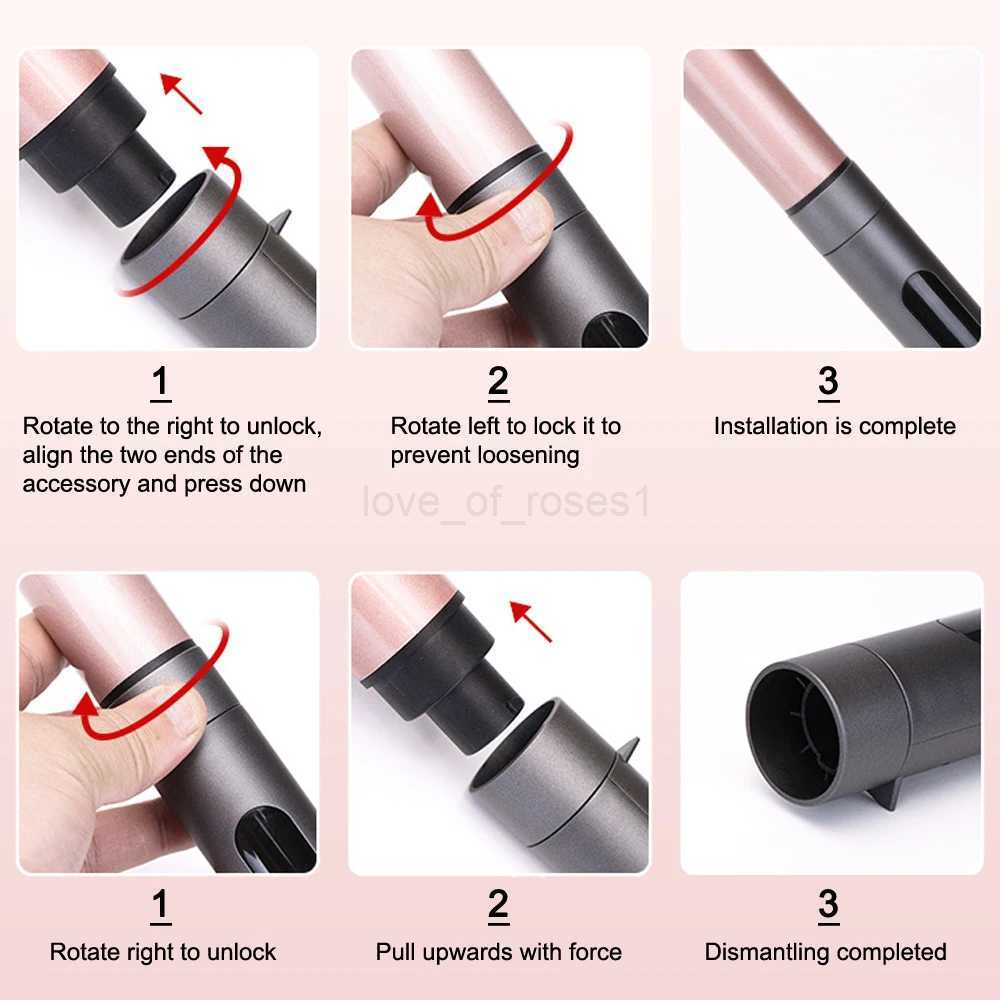 1
Rotate to the right to unlock, align the two ends of the accessory and press down

2
Rotate left to lock it to prevent loosening

3
Installation is complete

love_of_roses1

1
Rotate right to unlock

2
Pull upwards with force

3
Dismantling completed