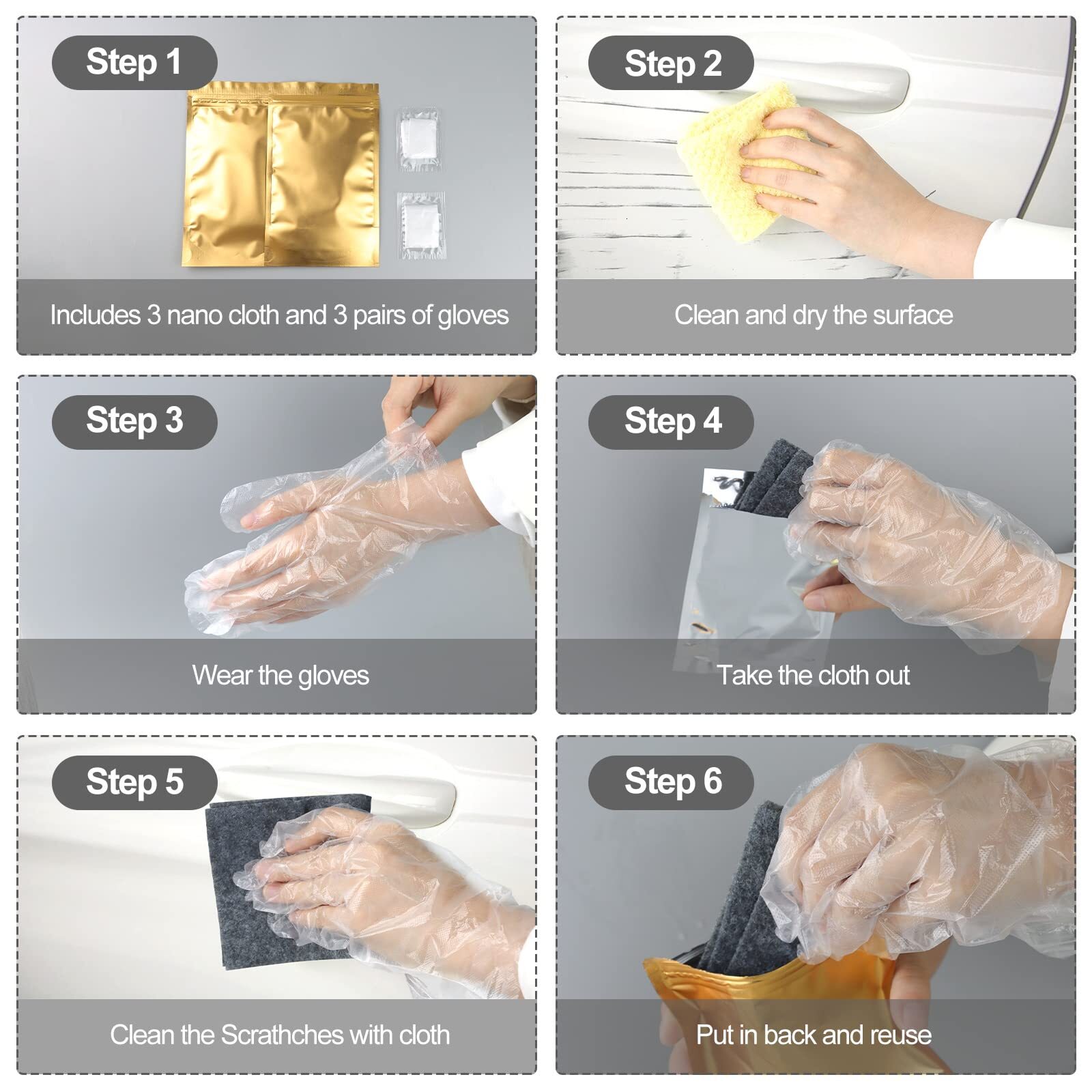 Step 1

Includes 3 nano cloth and 3 pairs of gloves

Step 2

Clean and dry the surface

Step 3

Wear the gloves

Step 4

Take the cloth out

Step 5

Clean the Scrathches with cloth

Step 6

Put in back and reuse