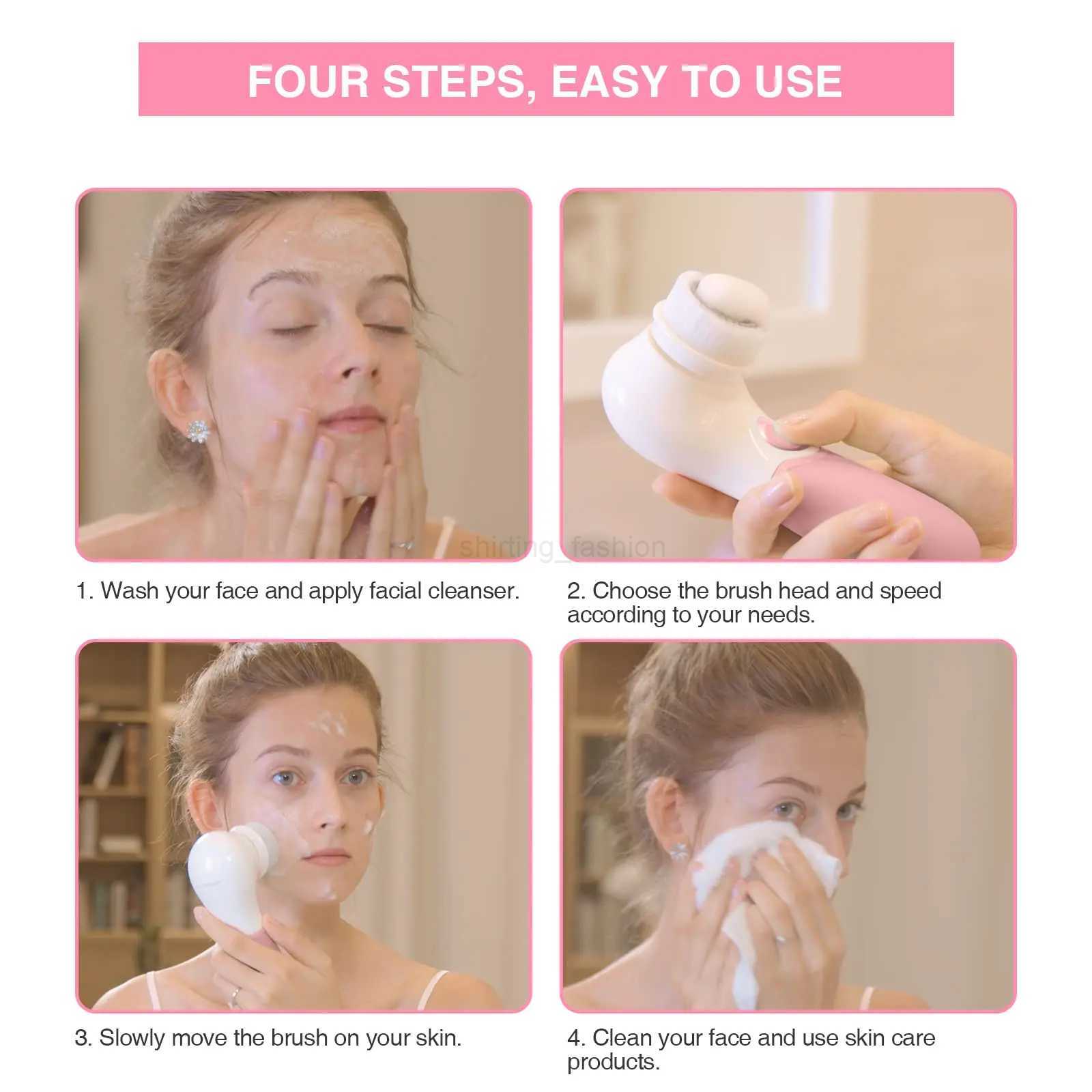 FOUR STEPS, EASY TO USE

shirting_fashion

1. Wash your face and apply facial cleanser.

2. Choose the brush head and speed according to your needs.

3. Slowly move the brush on your skin.

4. Clean your face and use skin care products.