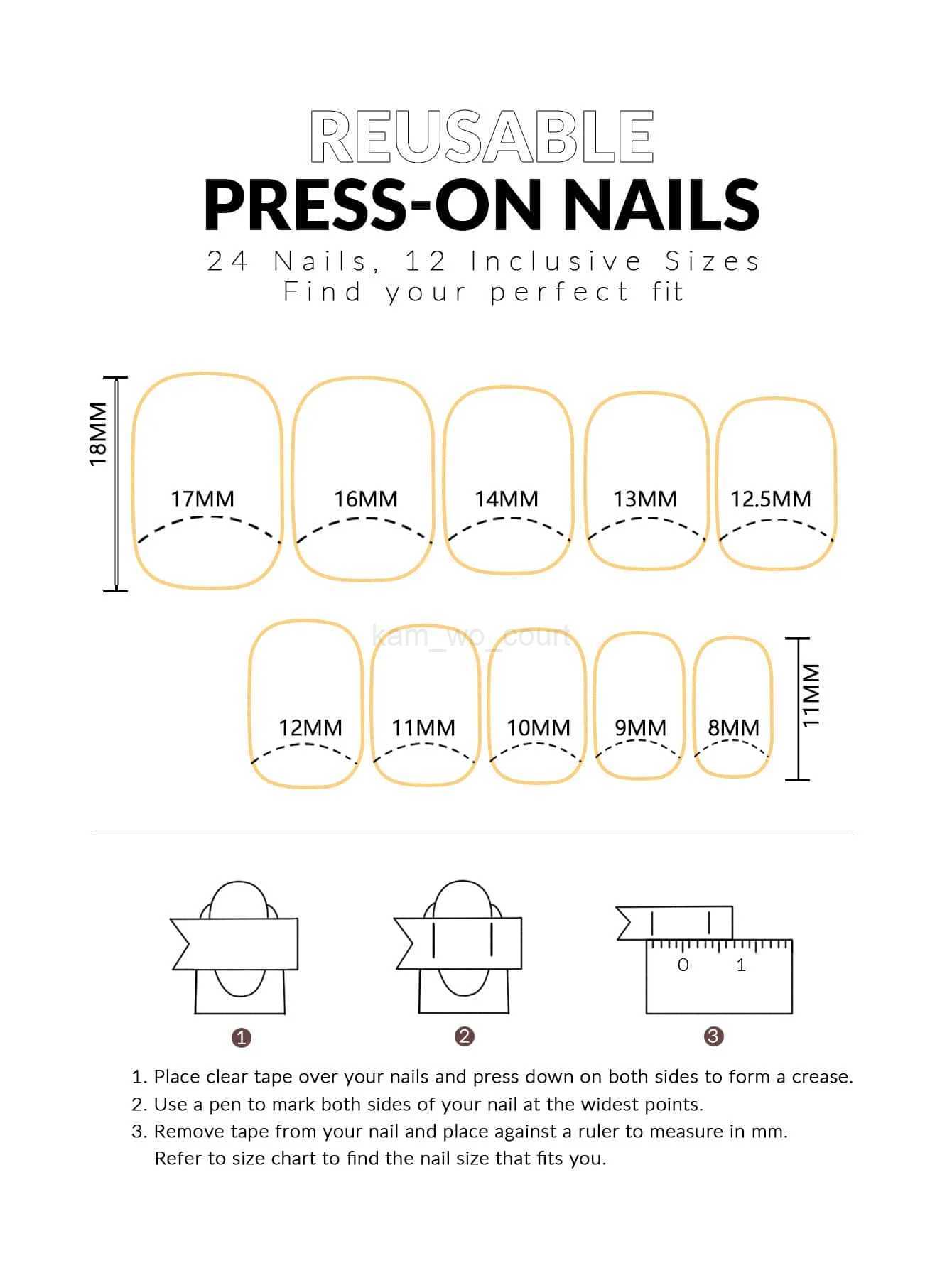 REUSABLE
PRESS-ON NAILS
24 Nails, 12 Inclusive Sizes
Find your perfect fit

18MM

17MM 16MM 14MM 13MM 12.5MM

kam_wo_court

12MM 11MM 10MM 9MM 8MM

11MM

0 1

1 2 3

1. Place clear tape over your nails and press down on both sides to form a crease.
2. Use a pen to mark both sides of your nail at the widest points.
3. Remove tape from your nail and place against a ruler to measure in mm. Refer to size chart to find the nail size that fits you.