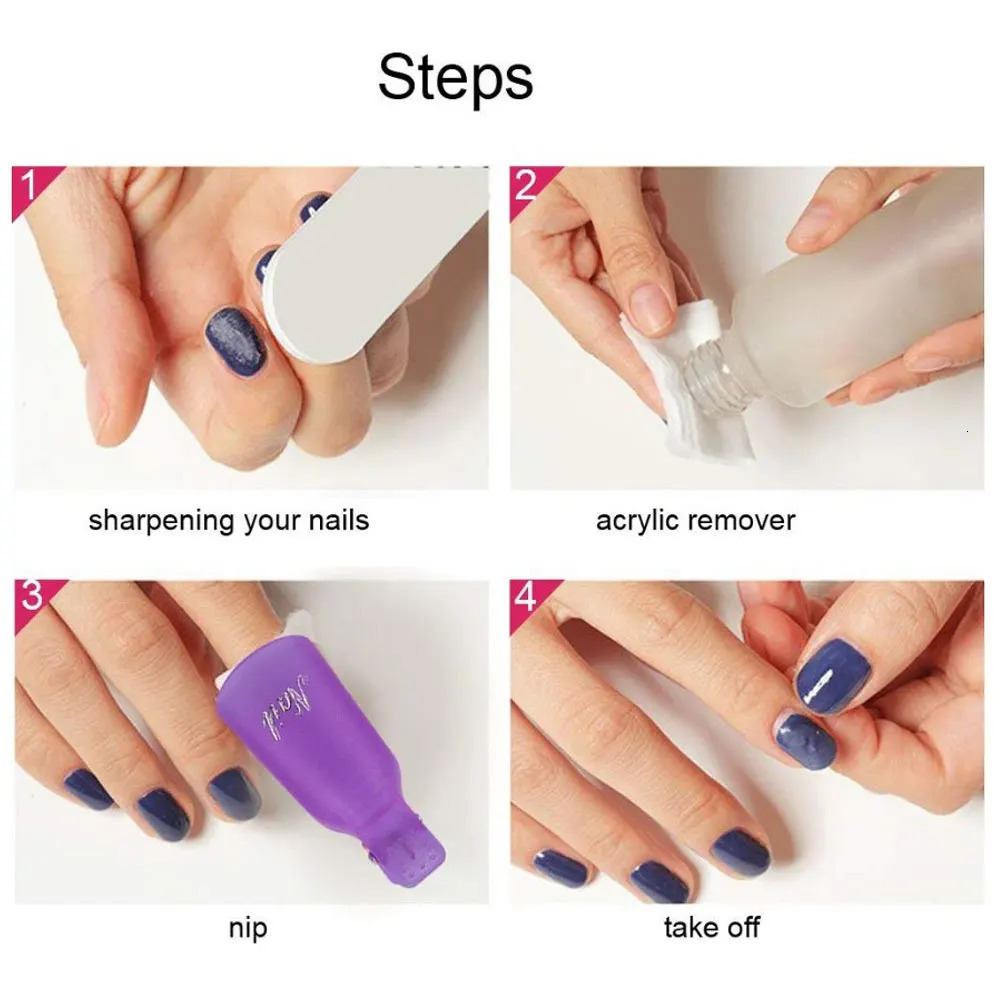 Steps

1

sharpening your nails

2

acrylic remover

3

Nail

nip

4

take off