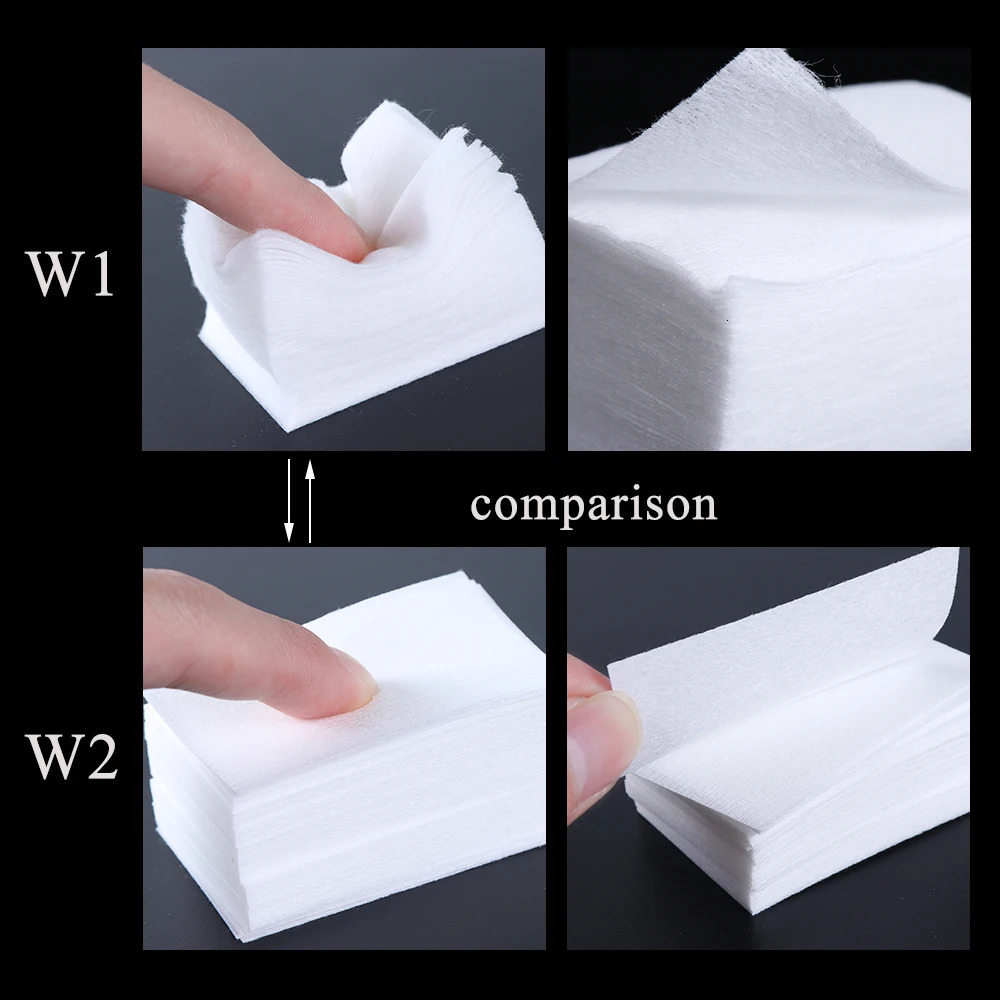 W1

comparison

W2