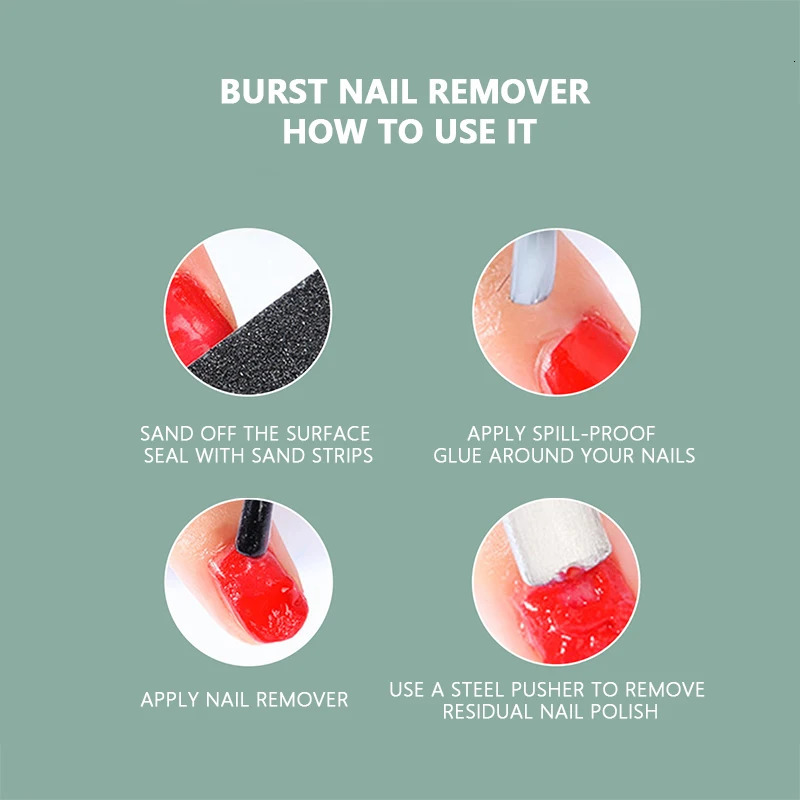 BURST NAIL REMOVER
HOW TO USE IT

SAND OFF THE SURFACE SEAL WITH SAND STRIPS

APPLY SPILL-PROOF GLUE AROUND YOUR NAILS

APPLY NAIL REMOVER

USE A STEEL PUSHER TO REMOVE RESIDUAL NAIL POLISH