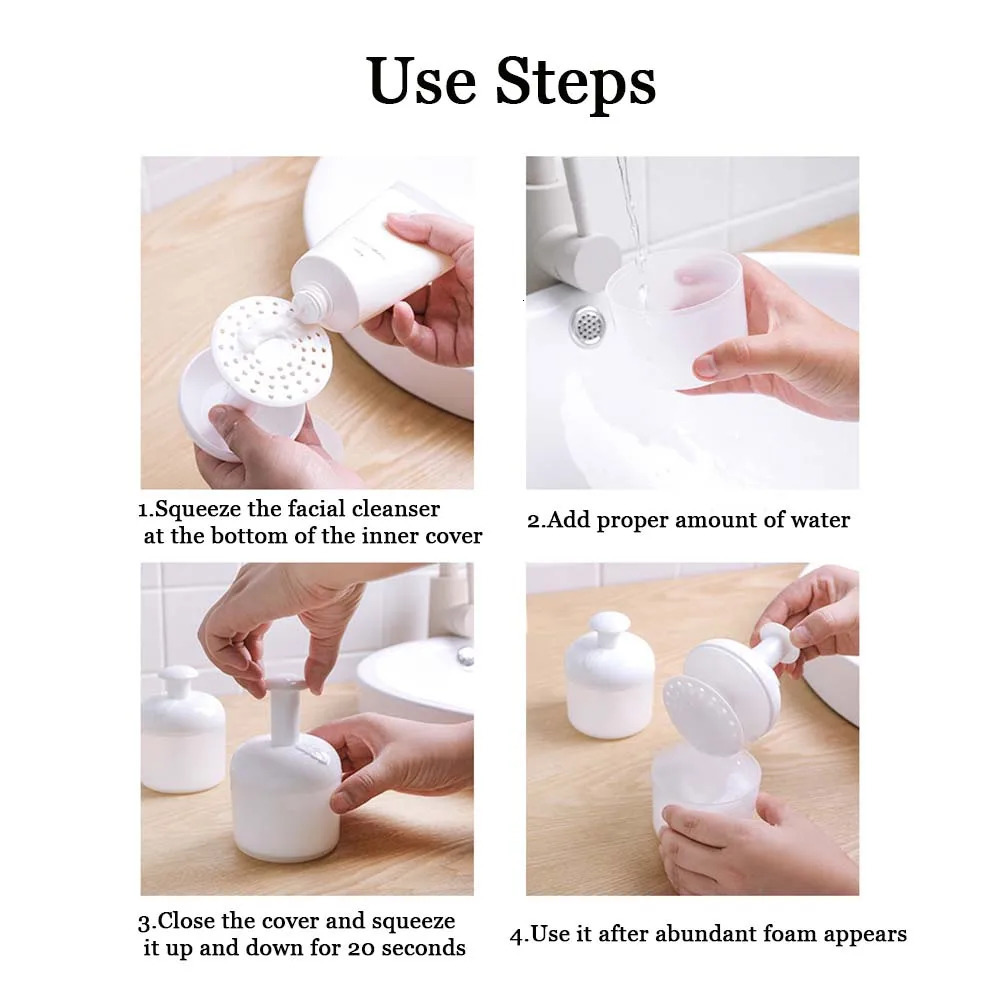 Use Steps

1.Squeeze the facial cleanser at the bottom of the inner cover

2.Add proper amount of water

3.Close the cover and squeeze it up and down for 20 seconds

4.Use it after abundant foam appears