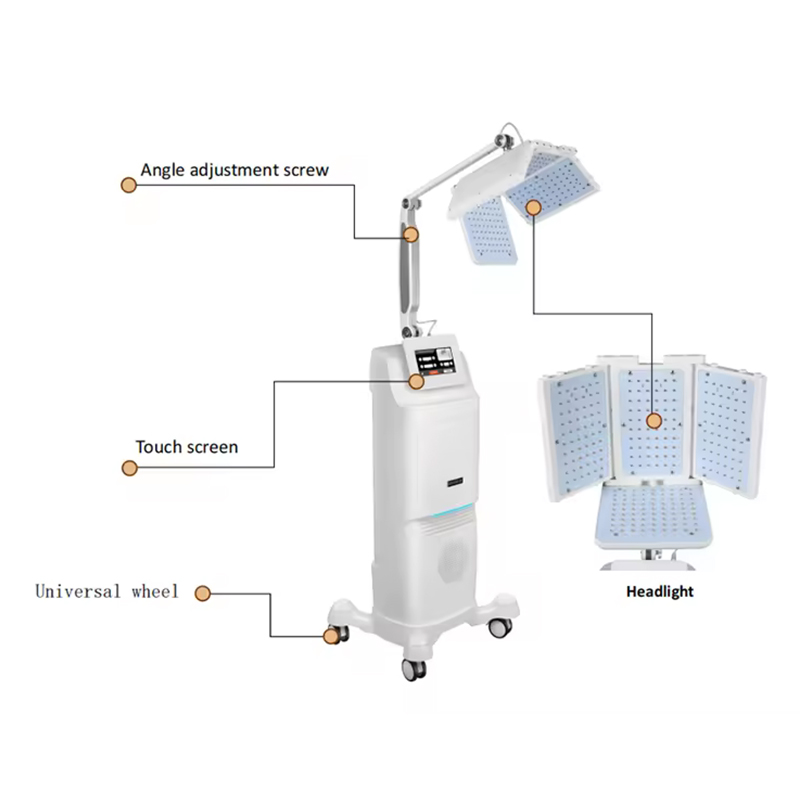 Angle adjustment screw

Touch screen

Universal wheel

Headlight