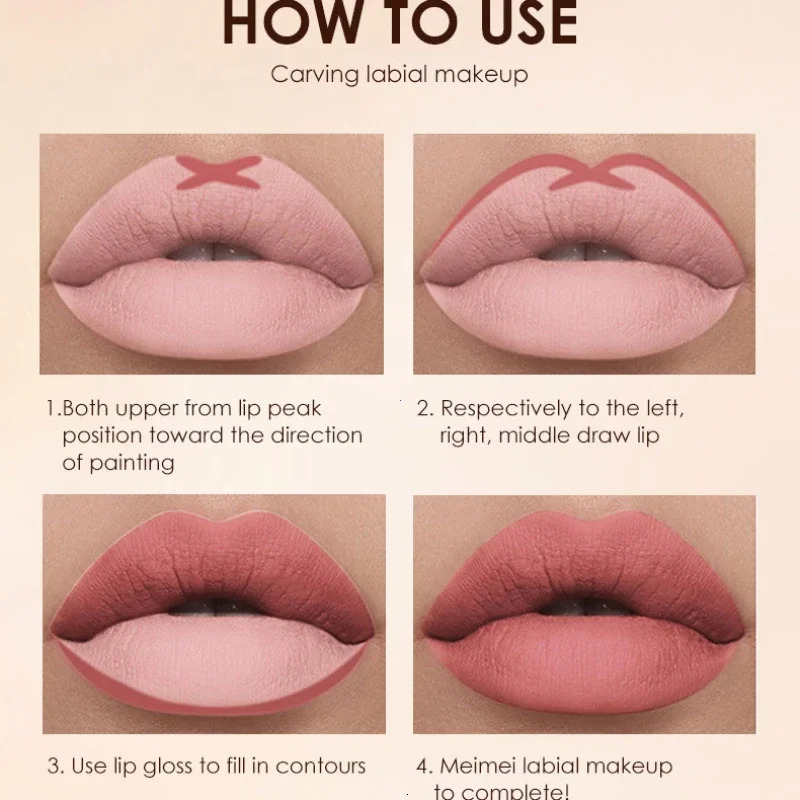 HOW TO USE

Carving labial makeup

1.Both upper from lip peak position toward the direction of painting

2. Respectively to the left, right, middle draw lip

3. Use lip gloss to fill in contours

4. Meimei labial makeup to complete!