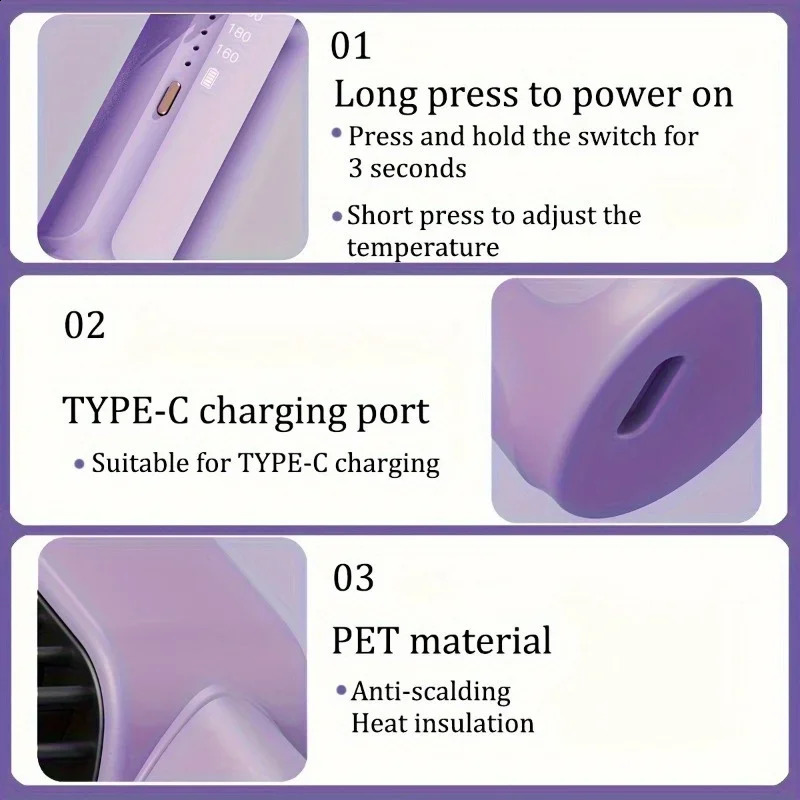 180
160

01
Long press to power on
• Press and hold the switch for 3 seconds
• Short press to adjust the temperature

02
TYPE-C charging port
• Suitable for TYPE-C charging

03
PET material
• Anti-scalding
Heat insulation