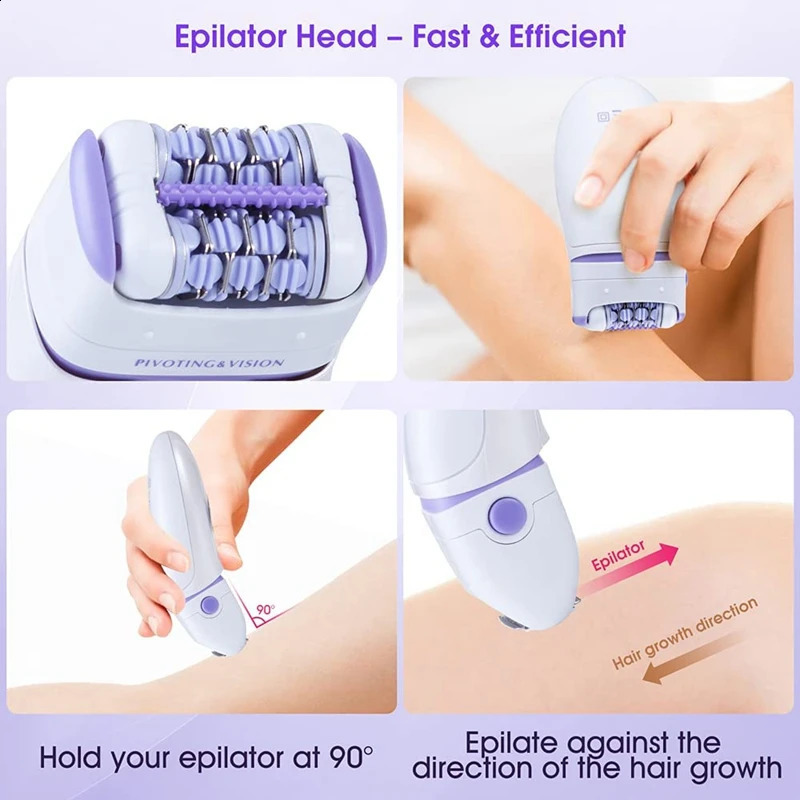 Epilator Head – Fast & Efficient

PIVOTING&VISION

90°

Epilator

Hair growth direction

Hold your epilator at 90°

Epilate against the direction of the hair growth