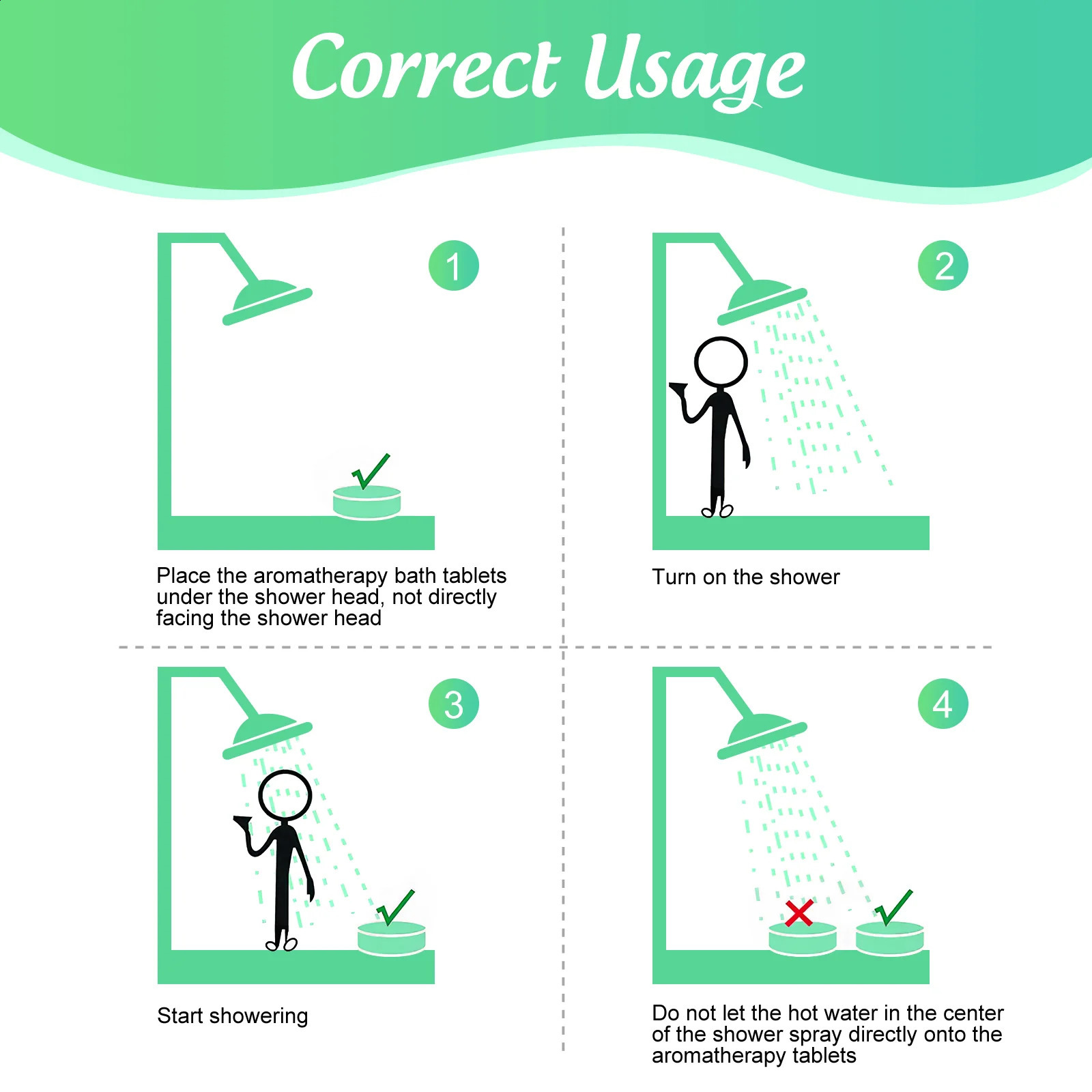 Correct Usage

1

Place the aromatherapy bath tablets under the shower head, not directly facing the shower head

2

Turn on the shower

3

Start showering

4

Do not let the hot water in the center of the shower spray directly onto the aromatherapy tablets